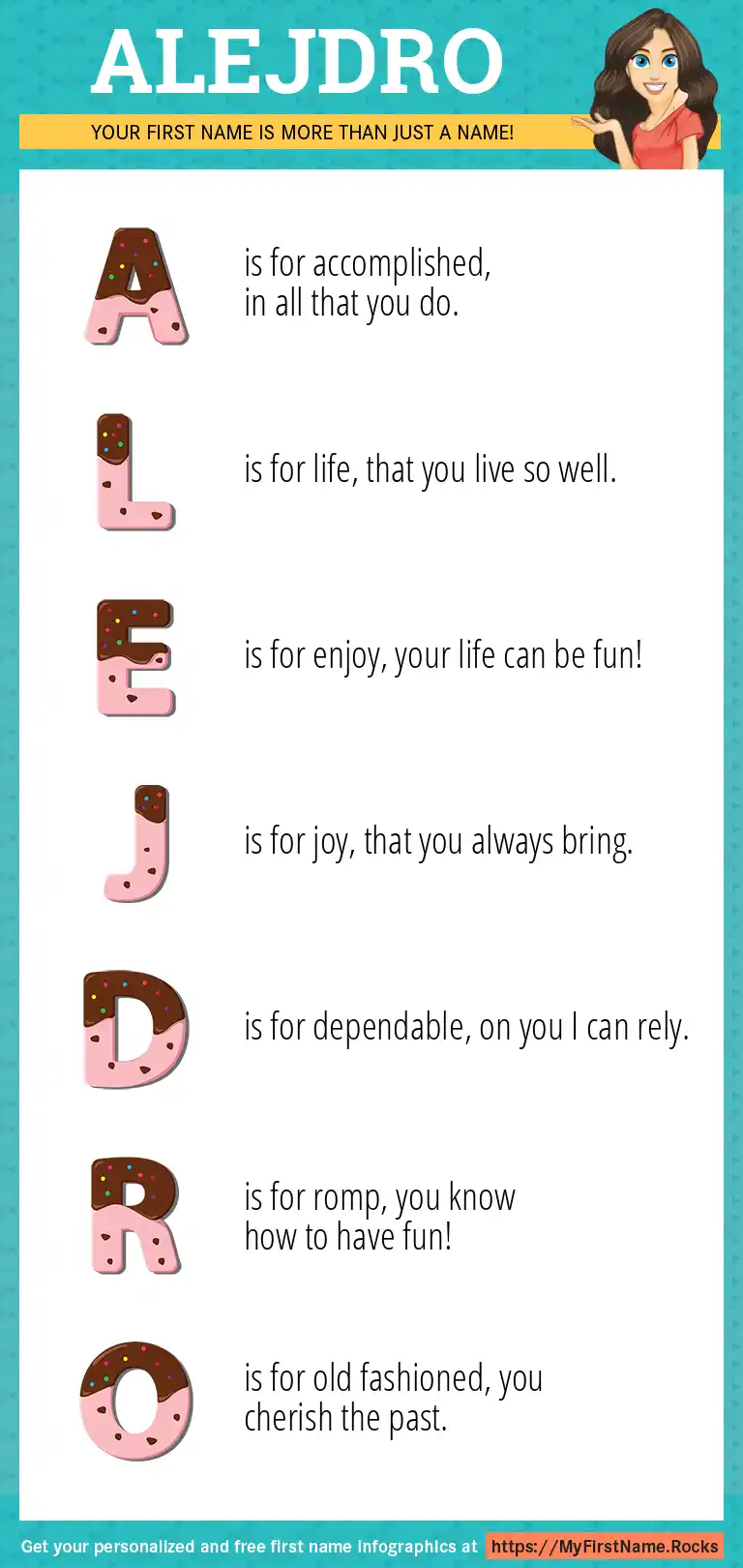 ALEJDRO

YOUR FIRST NAME IS MORE THAN JUST A NAME!

A is for accomplished, in all that you do.

L is for life, that you live so well.

E is for enjoy, your life can be fun!

J is for joy, that you always bring.

D is for dependable, on you I can rely.

R is for romp, you know how to have fun!

O is for old fashioned, you cherish the past.

Get your personalized and free first name infographics at https://MyFirstName.Rocks