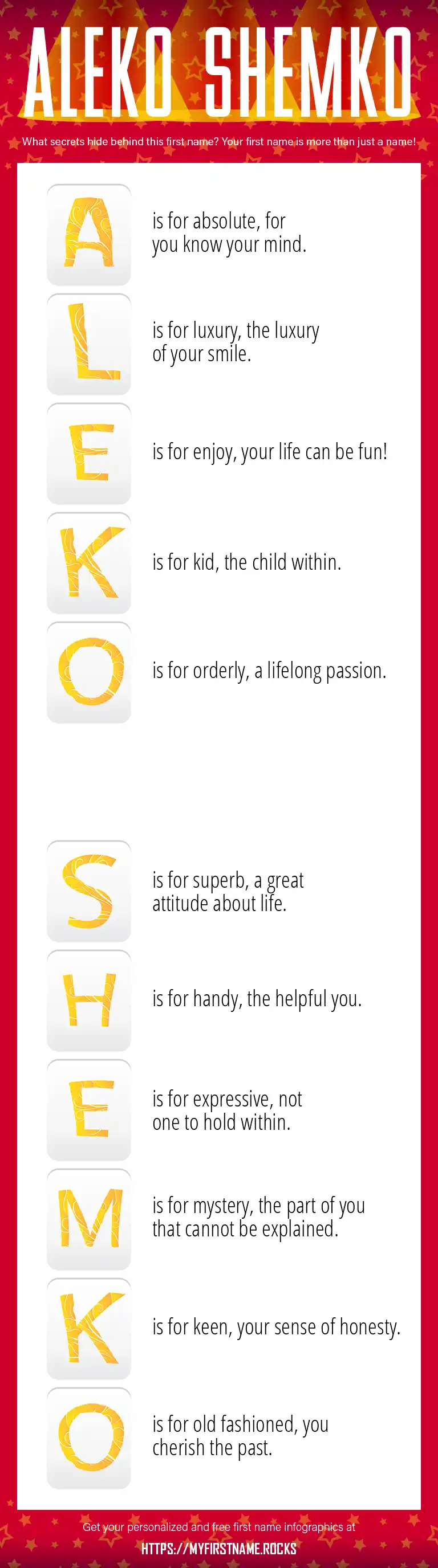 ALEKO SHEMKO

What secrets hide behind this first name? Your first name is more than just a name!

A is for absolute, for you know your mind.

L is for luxury, the luxury of your smile.

E is for enjoy, your life can be fun!

K is for kid, the child within.

O is for orderly, a lifelong passion.

S is for superb, a great attitude about life.

H is for handy, the helpful you.

E is for expressive, not one to hold within.

M is for mystery, the part of you that cannot be explained.

K is for keen, your sense of honesty.

O is for old fashioned, you cherish the past.

Get your personalized and free first name infographics at

HTTPS://MYFIRSTNAME.ROCKS