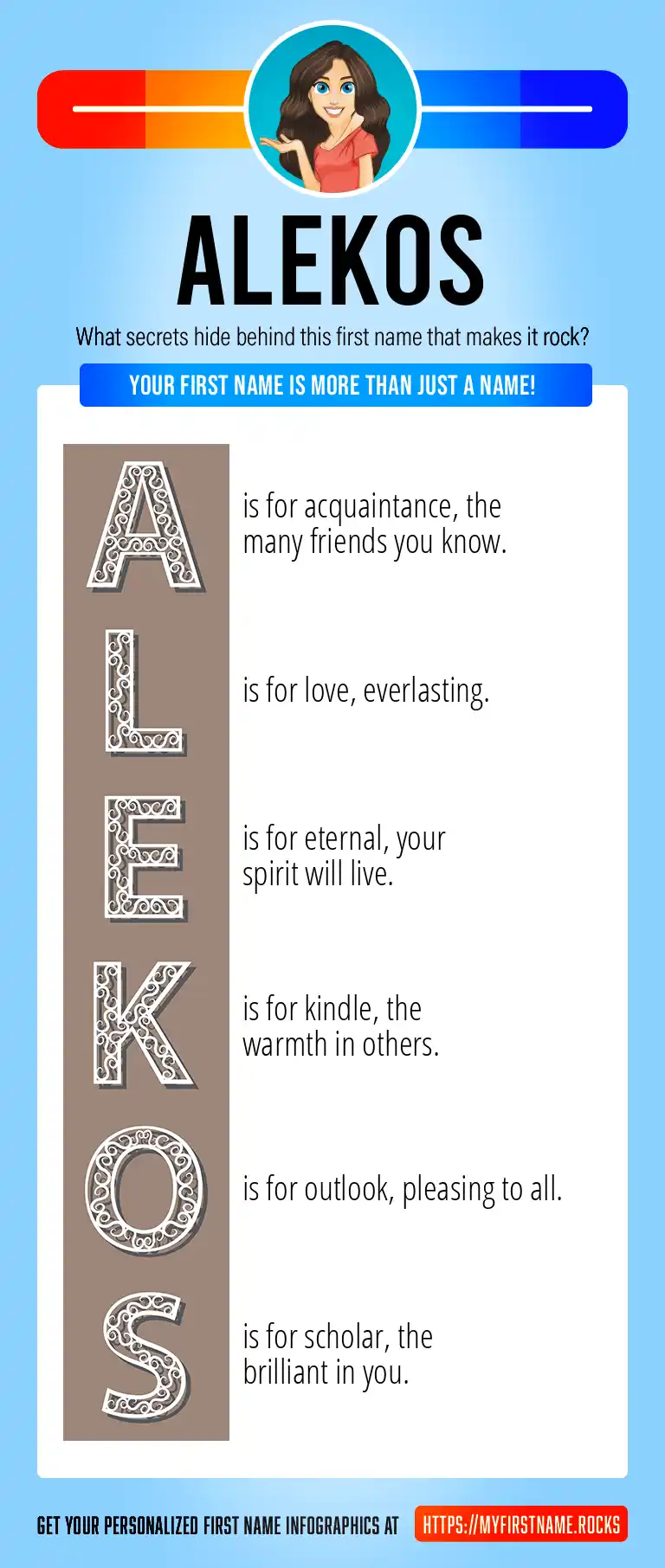 ALEKOS

What secrets hide behind this first name that makes it rock?

YOUR FIRST NAME IS MORE THAN JUST A NAME!

A is for acquaintance, the many friends you know.

L is for love, everlasting.

E is for eternal, your spirit will live.

K is for kindle, the warmth in others.

O is for outlook, pleasing to all.

S is for scholar, the brilliant in you.

GET YOUR PERSONALIZED FIRST NAME INFOGRAPHICS AT HTTPS://MYFIRSTNAME.ROCKS