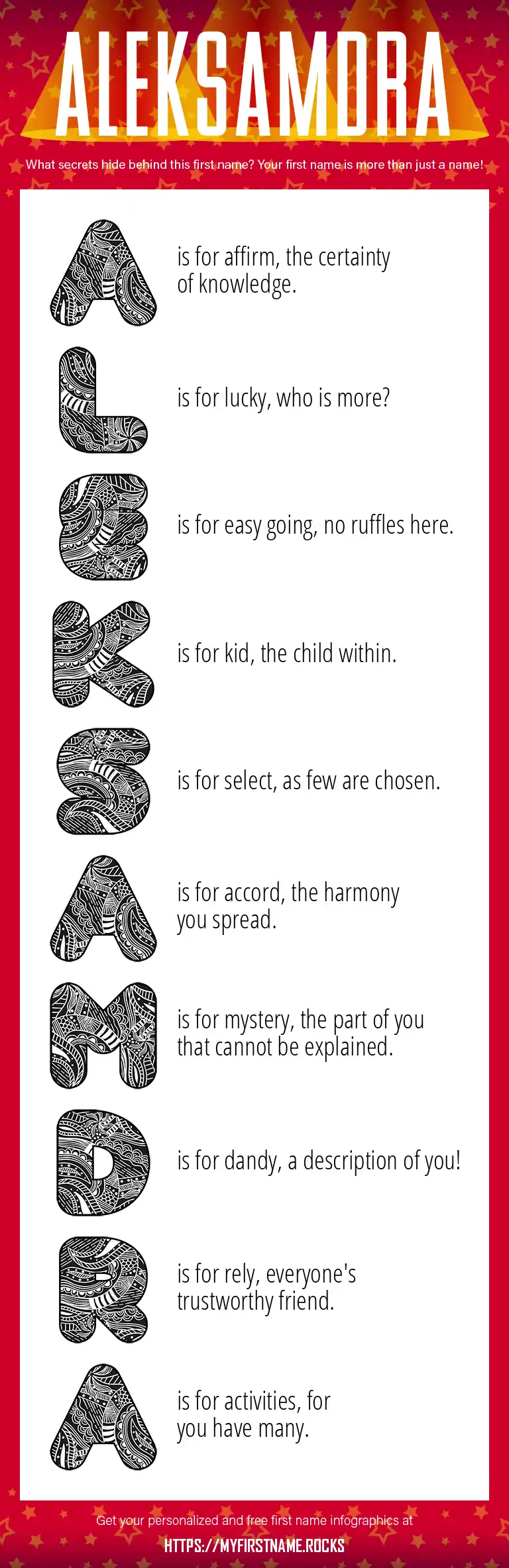 ALEKSAMDRA

What secrets hide behind this first name? Your first name is more than just a name!

A is for affirm, the certainty of knowledge.

L is for lucky, who is more?

E is for easy going, no ruffles here.

K is for kid, the child within.

S is for select, as few are chosen.

A is for accord, the harmony you spread.

M is for mystery, the part of you that cannot be explained.

D is for dandy, a description of you!

R is for rely, everyone's trustworthy friend.

A is for activities, for you have many.

Get your personalized and free first name infographics at

HTTPS://MYFIRSTNAME.ROCKS