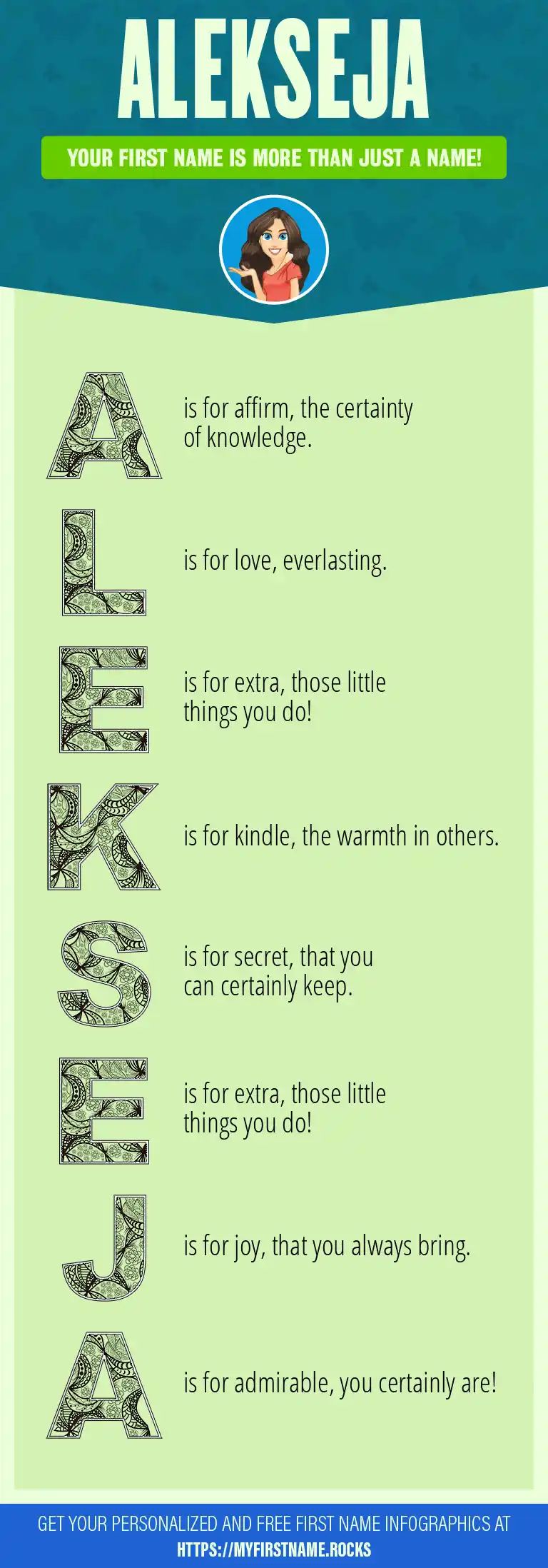 ALEKSEJA

YOUR FIRST NAME IS MORE THAN JUST A NAME!

A is for affirm, the certainty of knowledge.

L is for love, everlasting.

E is for extra, those little things you do!

K is for kindle, the warmth in others.

S is for secret, that you can certainly keep.

E is for extra, those little things you do!

J is for joy, that you always bring.

A is for admirable, you certainly are!

GET YOUR PERSONALIZED AND FREE FIRST NAME INFOGRAPHICS AT HTTPS://MYFIRSTNAME.ROCKS