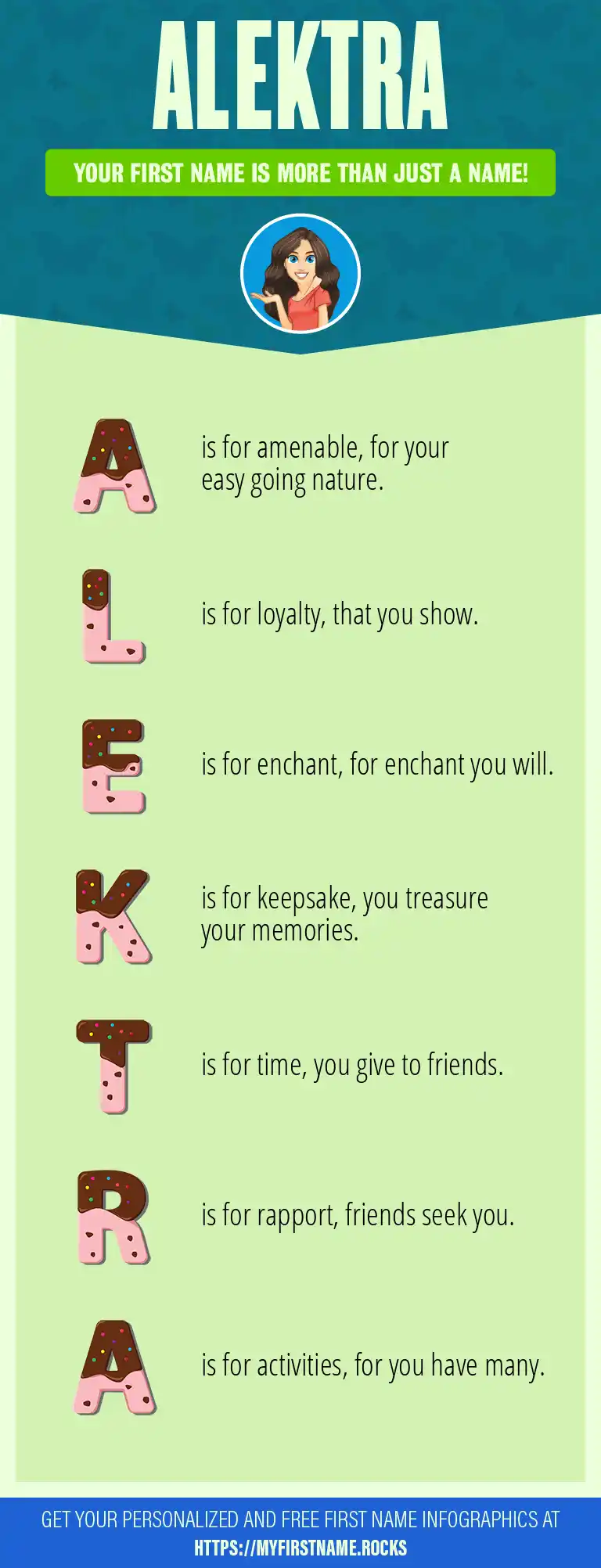 ALEKTRA

YOUR FIRST NAME IS MORE THAN JUST A NAME!

A is for amenable, for your easy going nature.

L is for loyalty, that you show.

E is for enchant, for enchant you will.

K is for keepsake, you treasure your memories.

T is for time, you give to friends.

R is for rapport, friends seek you.

A is for activities, for you have many.

GET YOUR PERSONALIZED AND FREE FIRST NAME INFOGRAPHICS AT HTTPS://MYFIRSTNAME.ROCKS