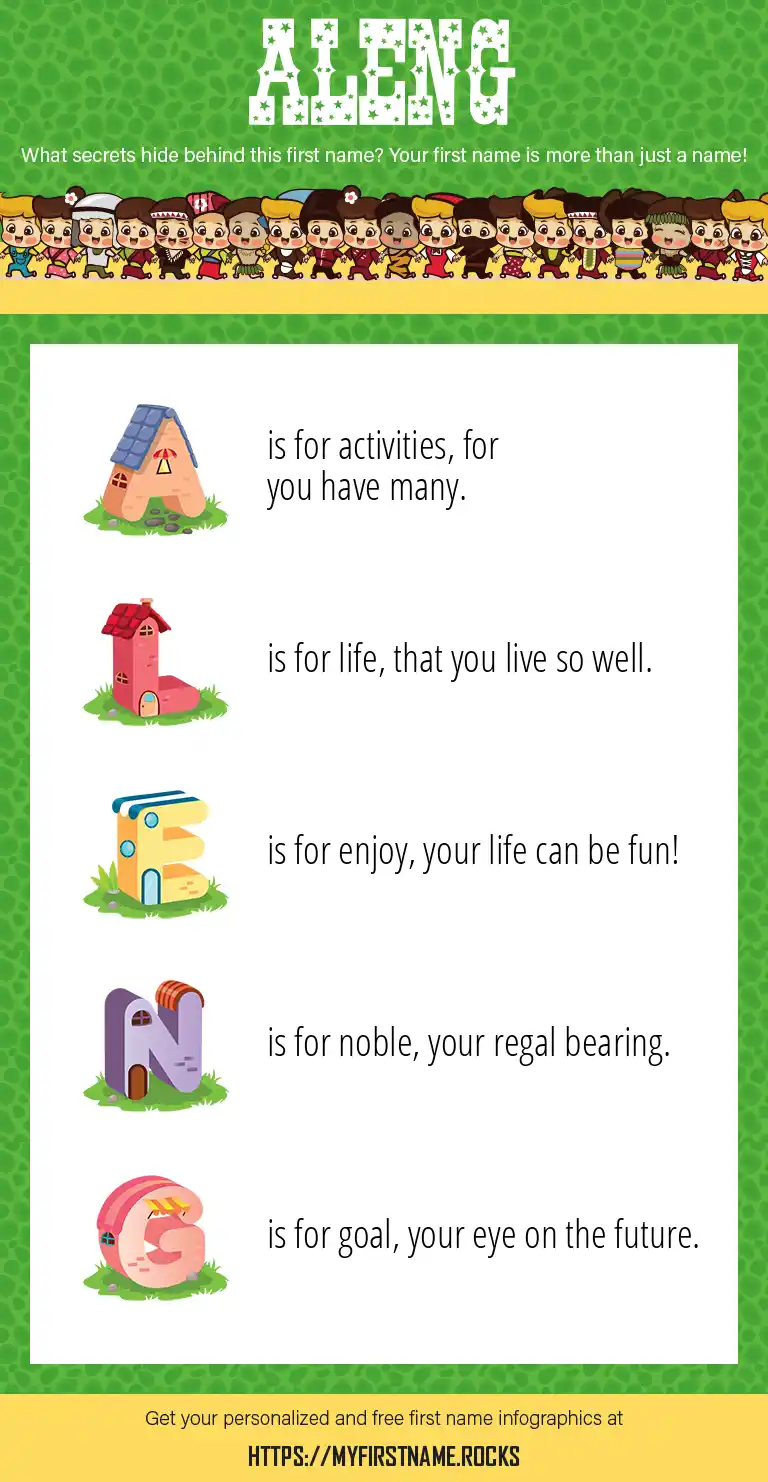 ALENG

What secrets hide behind this first name? Your first name is more than just a name!

A is for activities, for you have many.

L is for life, that you live so well.

E is for enjoy, your life can be fun!

N is for noble, your regal bearing.

G is for goal, your eye on the future.

Get your personalized and free first name infographics at

HTTPS://MYFIRSTNAME.ROCKS