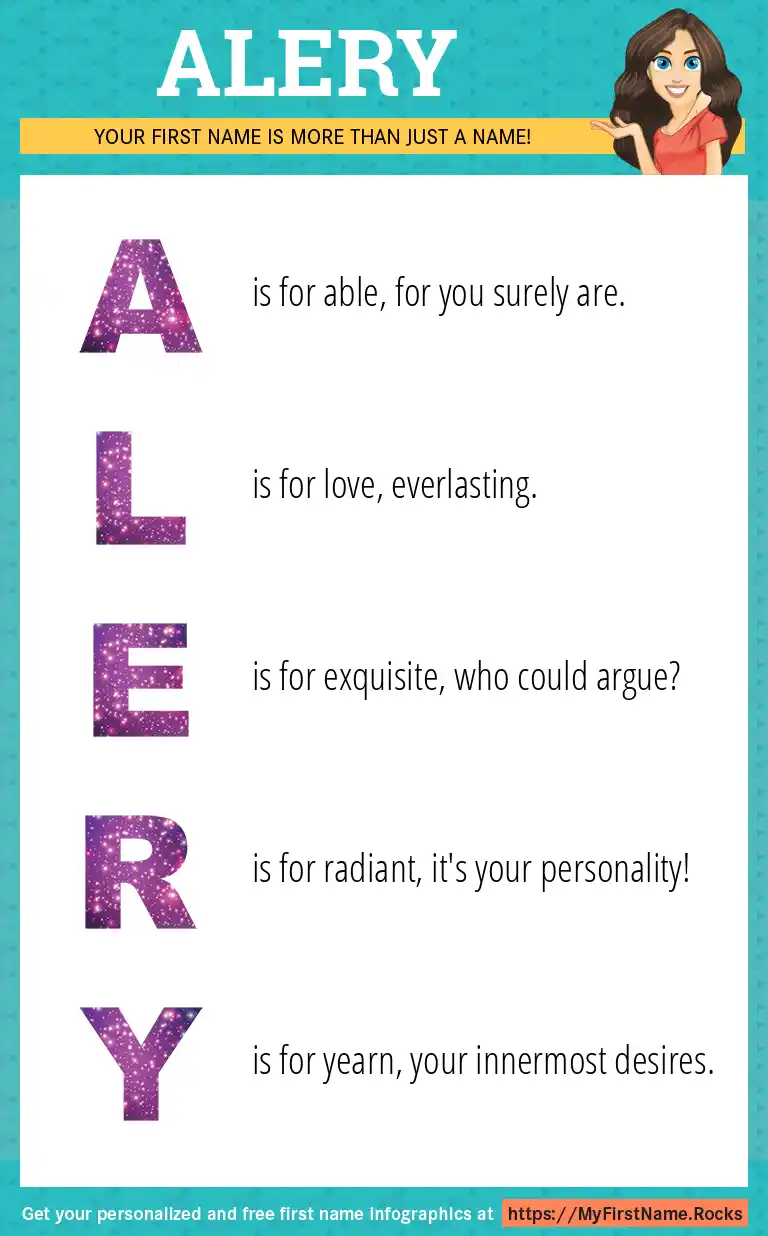 ALERY

YOUR FIRST NAME IS MORE THAN JUST A NAME!

A is for able, for you surely are.

L is for love, everlasting.

E is for exquisite, who could argue?

R is for radiant, it's your personality!

Y is for yearn, your innermost desires.

Get your personalized and free first name infographics at https://MyFirstName.Rocks