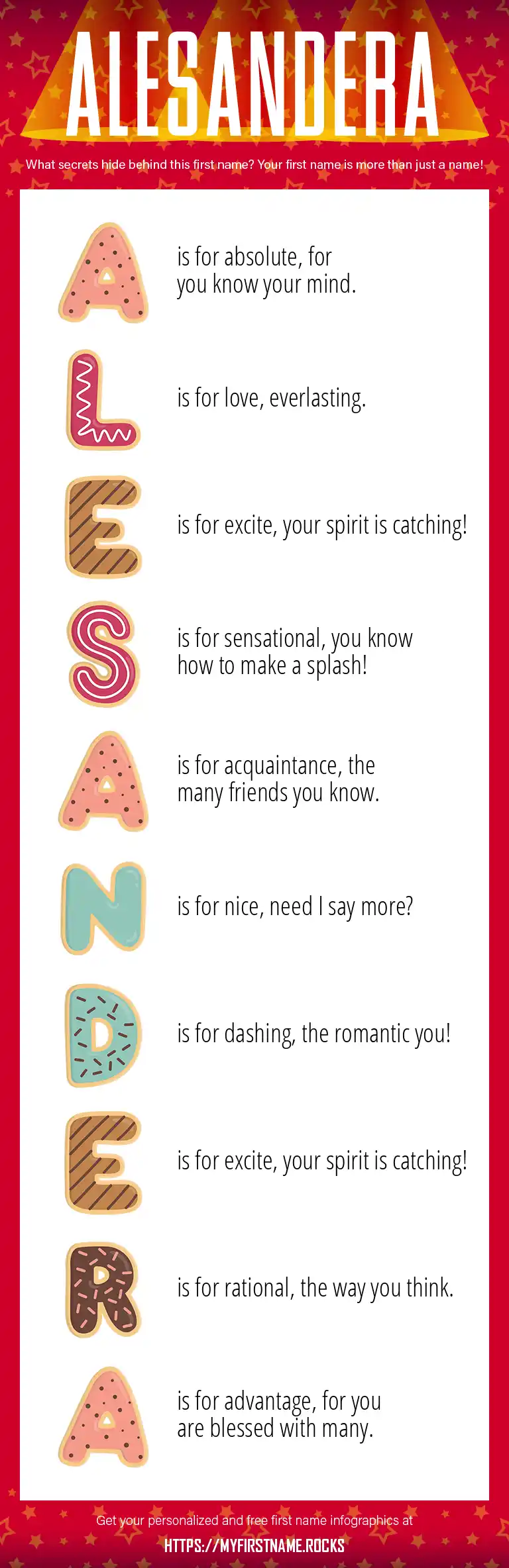 ALESANDERA

What secrets hide behind this first name? Your first name is more than just a name!

A is for absolute, for you know your mind.

L is for love, everlasting.

E is for excite, your spirit is catching!

S is for sensational, you know how to make a splash!

A is for acquaintance, the many friends you know.

N is for nice, need I say more?

D is for dashing, the romantic you!

E is for excite, your spirit is catching!

R is for rational, the way you think.

A is for advantage, for you are blessed with many.

Get your personalized and free first name infographics at

HTTPS://MYFIRSTNAME.ROCKS