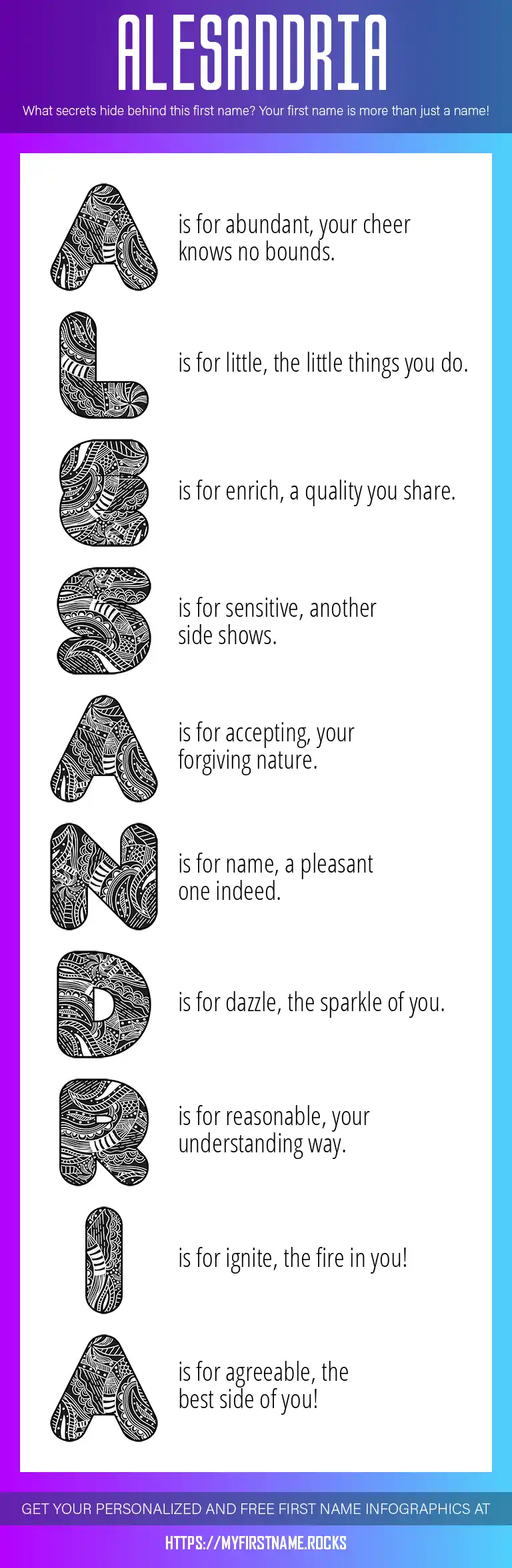 ALESANDRIA

What secrets hide behind this first name? Your first name is more than just a name!

A is for abundant, your cheer knows no bounds.

L is for little, the little things you do.

E is for enrich, a quality you share.

S is for sensitive, another side shows.

A is for accepting, your forgiving nature.

N is for name, a pleasant one indeed.

D is for dazzle, the sparkle of you.

R is for reasonable, your understanding way.

I is for ignite, the fire in you!

A is for agreeable, the best side of you!

GET YOUR PERSONALIZED AND FREE FIRST NAME INFOGRAPHICS AT

HTTPS://MYFIRSTNAME.ROCKS