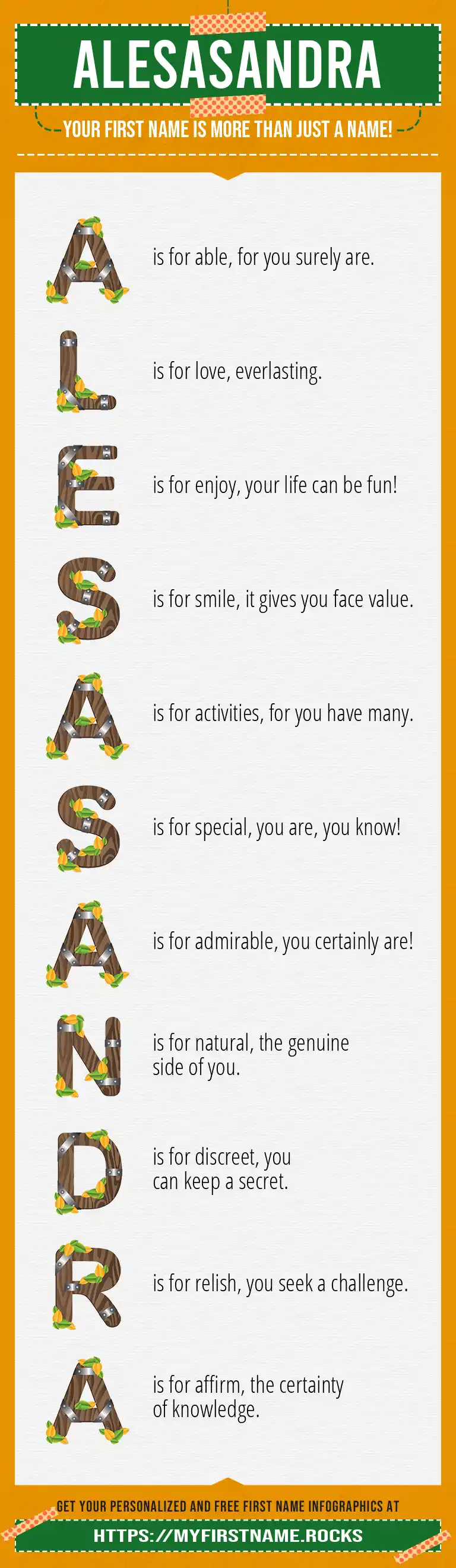 ALESASANDRA

YOUR FIRST NAME IS MORE THAN JUST A NAME!

A is for able, for you surely are.

L is for love, everlasting.

E is for enjoy, your life can be fun!

S is for smile, it gives you face value.

A is for activities, for you have many.

S is for special, you are, you know!

A is for admirable, you certainly are!

N is for natural, the genuine side of you.

D is for discreet, you can keep a secret.

R is for relish, you seek a challenge.

A is for affirm, the certainty of knowledge.

GET YOUR PERSONALIZED AND FREE FIRST NAME INFOGRAPHICS AT

HTTPS://MYFIRSTNAME.ROCKS