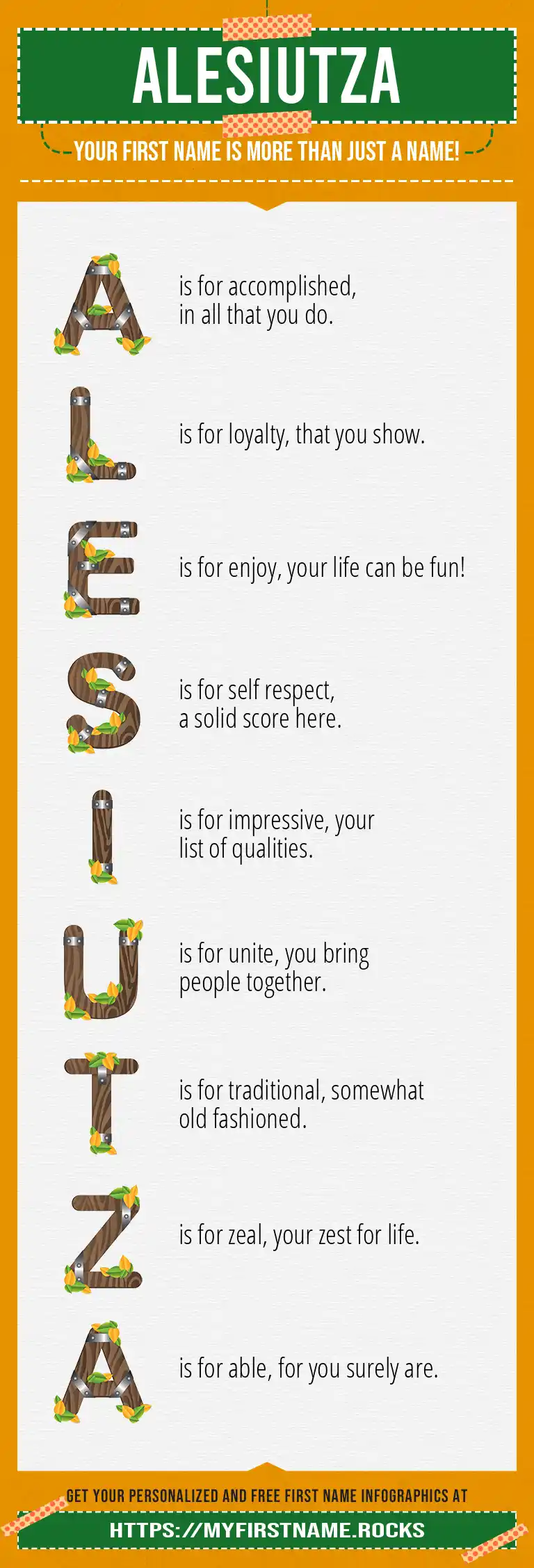 ALESIUTZA

YOUR FIRST NAME IS MORE THAN JUST A NAME!

A is for accomplished, in all that you do.

L is for loyalty, that you show.

E is for enjoy, your life can be fun!

S is for self respect, a solid score here.

I is for impressive, your list of qualities.

U is for unite, you bring people together.

T is for traditional, somewhat old fashioned.

Z is for zeal, your zest for life.

A is for able, for you surely are.

GET YOUR PERSONALIZED AND FREE FIRST NAME INFOGRAPHICS AT

HTTPS://MYFIRSTNAME.ROCKS