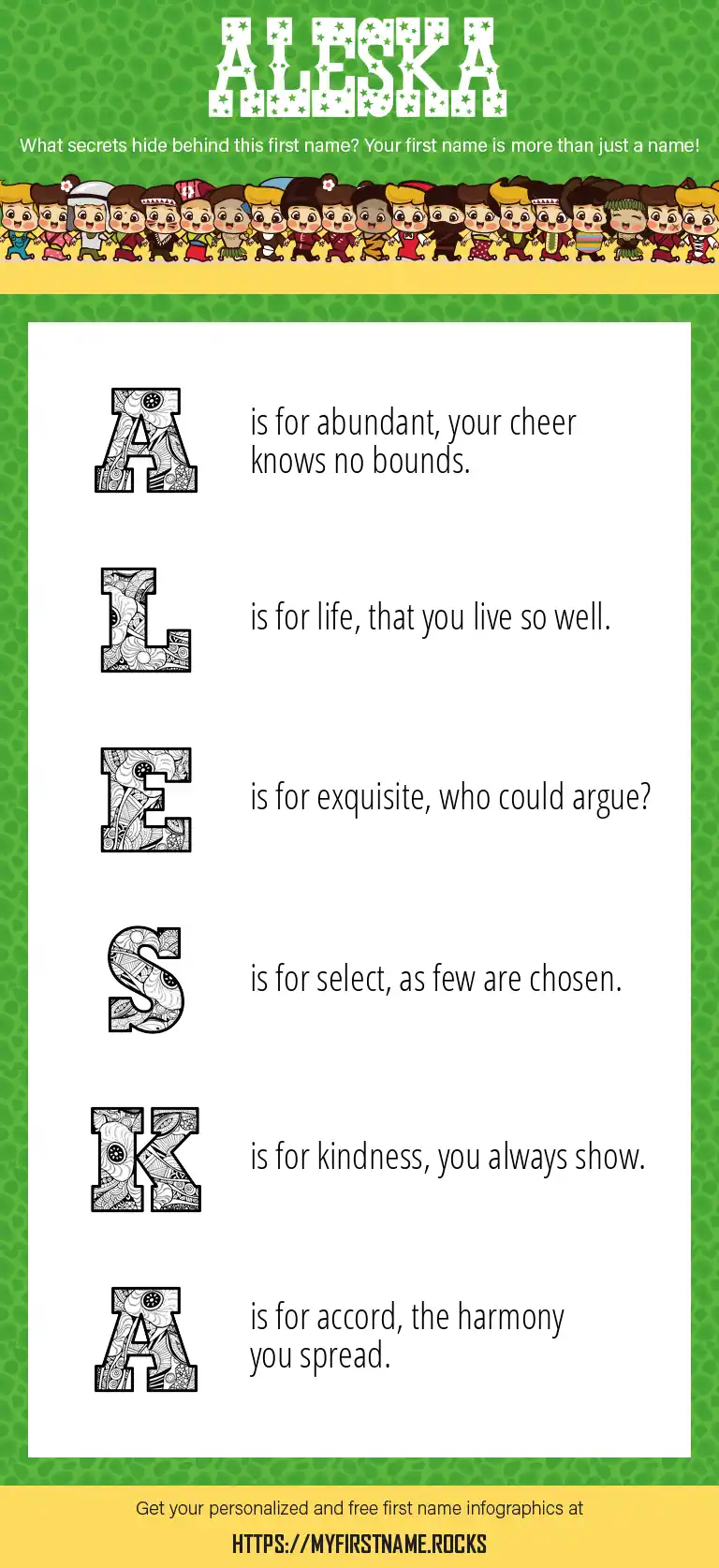 ALESKA

What secrets hide behind this first name? Your first name is more than just a name!

A is for abundant, your cheer knows no bounds.

L is for life, that you live so well.

E is for exquisite, who could argue?

S is for select, as few are chosen.

K is for kindness, you always show.

A is for accord, the harmony you spread.

Get your personalized and free first name infographics at

HTTPS://MYFIRSTNAME.ROCKS