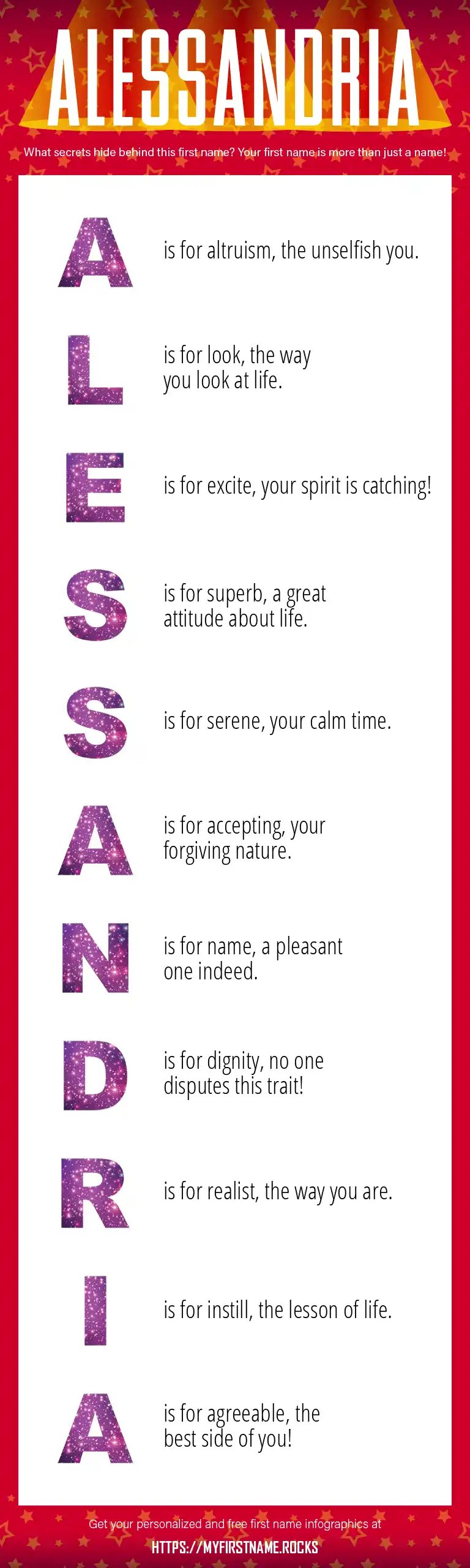 ALESSANDRIA

What secrets hide behind this first name? Your first name is more than just a name!

A is for altruism, the unselfish you.

L is for look, the way you look at life.

E is for excite, your spirit is catching!

S is for superb, a great attitude about life.

S is for serene, your calm time.

A is for accepting, your forgiving nature.

N is for name, a pleasant one indeed.

D is for dignity, no one disputes this trait!

R is for realist, the way you are.

I is for instill, the lesson of life.

A is for agreeable, the best side of you!

Get your personalized and free first name infographics at

HTTPS://MYFIRSTNAME.ROCKS