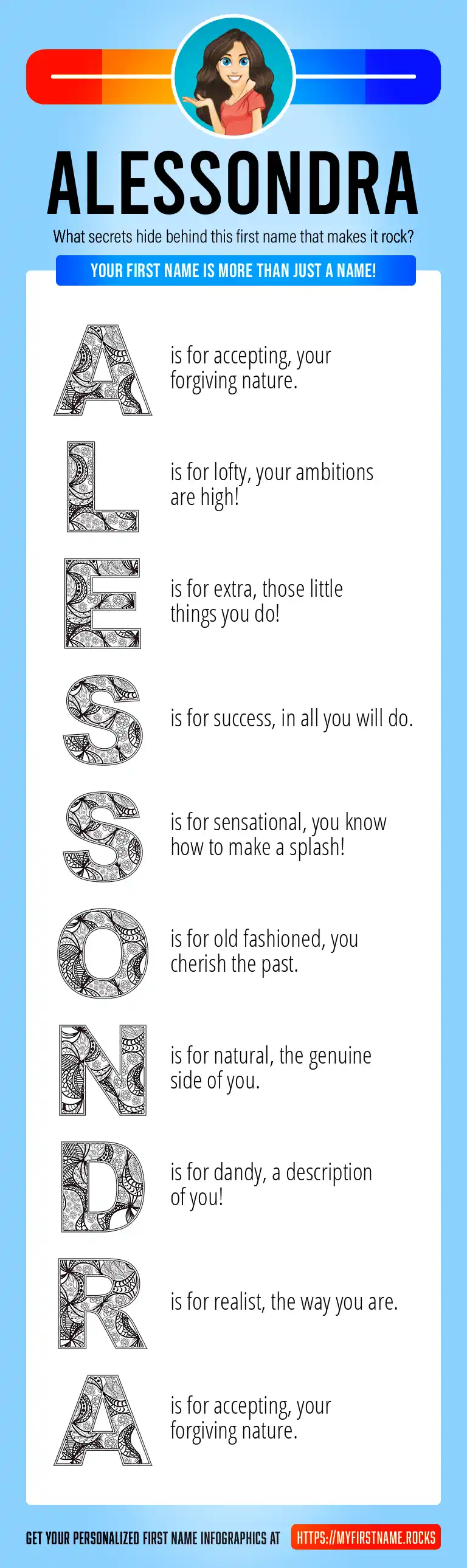 ALESSONDRA

What secrets hide behind this first name that makes it rock?

YOUR FIRST NAME IS MORE THAN JUST A NAME!

A is for accepting, your forgiving nature.

L is for lofty, your ambitions are high!

E is for extra, those little things you do!

S is for success, in all you will do.

S is for sensational, you know how to make a splash!

O is for old fashioned, you cherish the past.

N is for natural, the genuine side of you.

D is for dandy, a description of you!

R is for realist, the way you are.

A is for accepting, your forgiving nature.

GET YOUR PERSONALIZED FIRST NAME INFOGRAPHICS AT HTTPS://MYFIRSTNAME.ROCKS