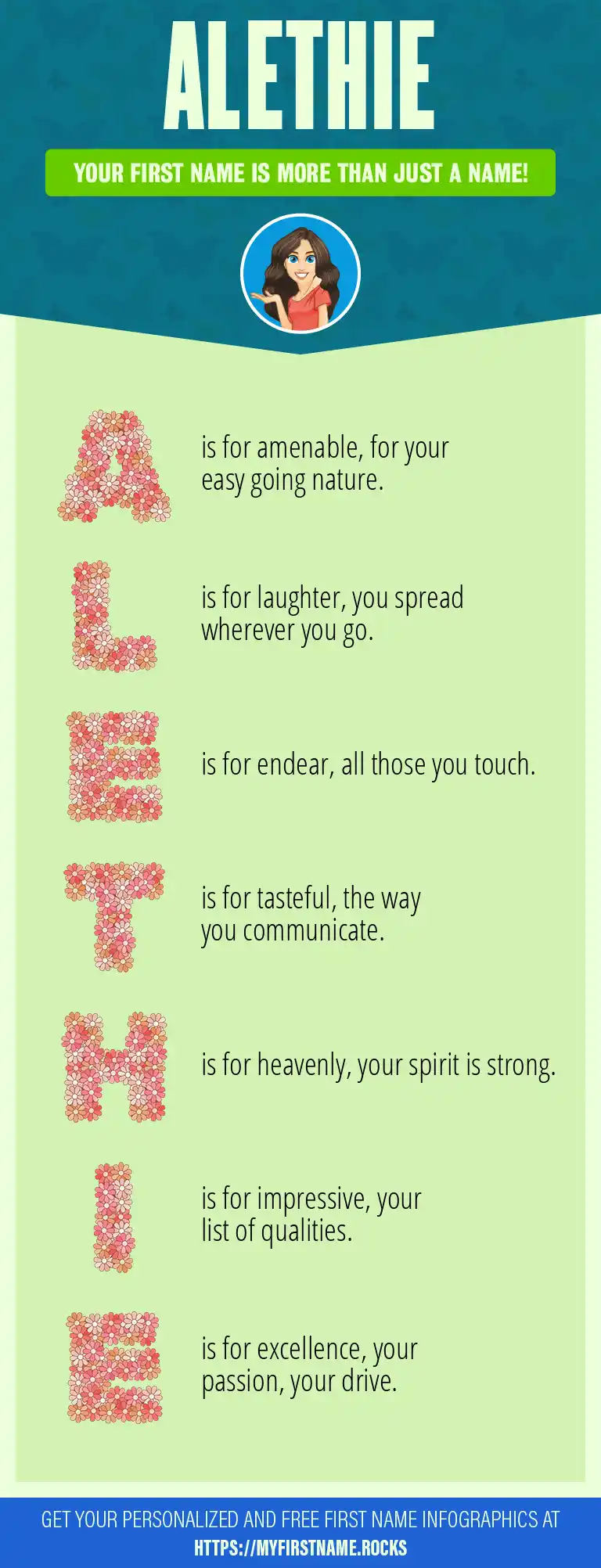 ALETHIE

YOUR FIRST NAME IS MORE THAN JUST A NAME!

A is for amenable, for your easy going nature.

L is for laughter, you spread wherever you go.

E is for endear, all those you touch.

T is for tasteful, the way you communicate.

H is for heavenly, your spirit is strong.

I is for impressive, your list of qualities.

E is for excellence, your passion, your drive.

GET YOUR PERSONALIZED AND FREE FIRST NAME INFOGRAPHICS AT HTTPS://MYFIRSTNAME.ROCKS