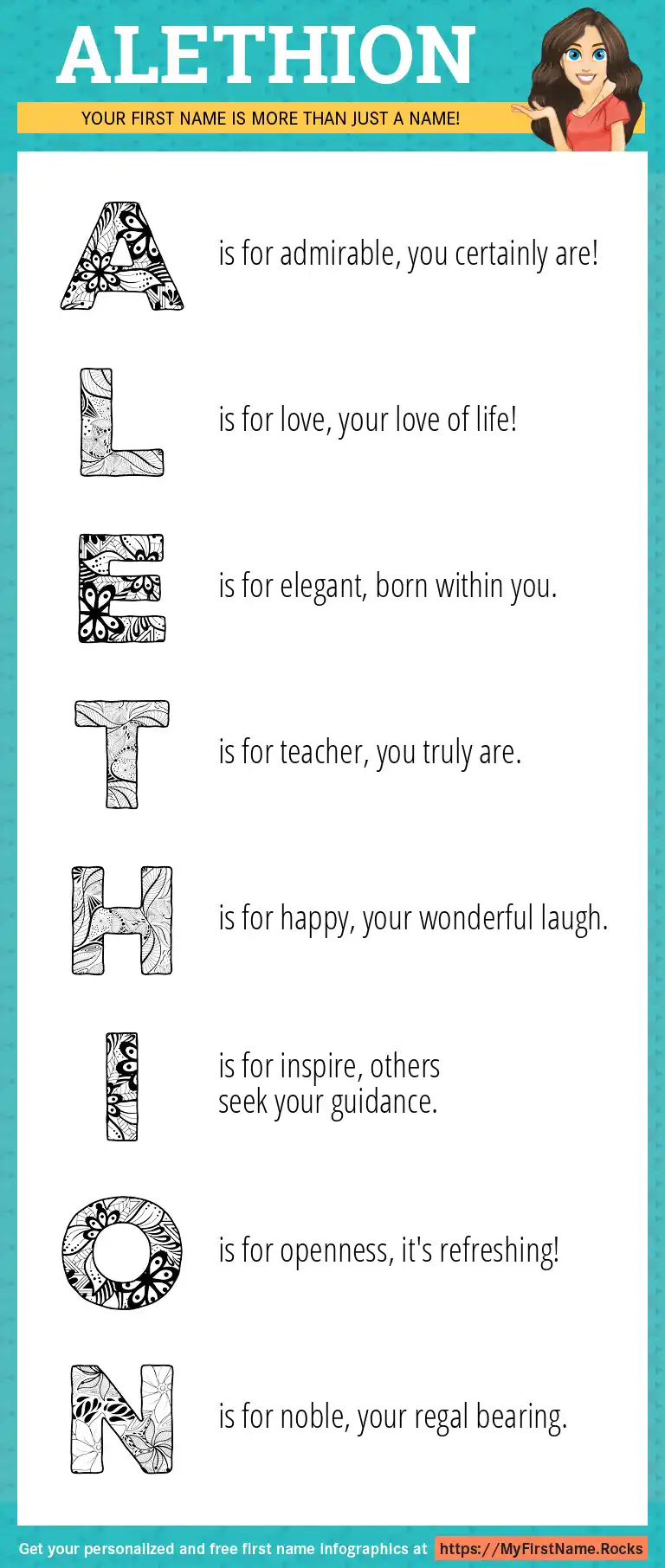 ALETHION

YOUR FIRST NAME IS MORE THAN JUST A NAME!

A is for admirable, you certainly are!

L is for love, your love of life!

E is for elegant, born within you.

T is for teacher, you truly are.

H is for happy, your wonderful laugh.

I is for inspire, others seek your guidance.

O is for openness, it's refreshing!

N is for noble, your regal bearing.

Get your personalized and free first name infographics at https://MyFirstName.Rocks