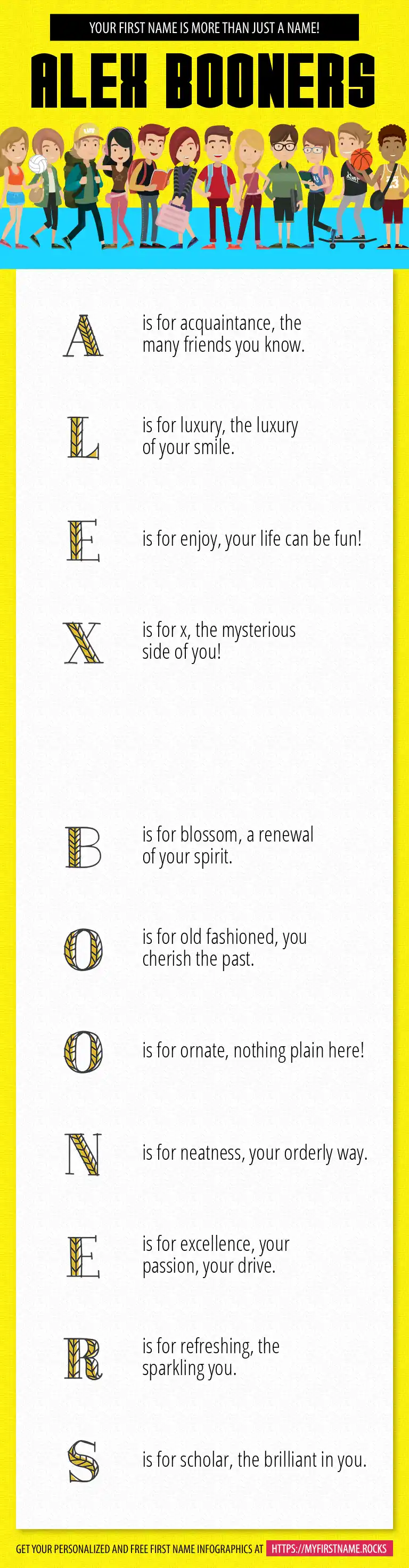 YOUR FIRST NAME IS MORE THAN JUST A NAME!

ALEX BOONERS

A is for acquaintance, the many friends you know.

L is for luxury, the luxury of your smile.

E is for enjoy, your life can be fun!

X is for x, the mysterious side of you!

B is for blossom, a renewal of your spirit.

O is for old fashioned, you cherish the past.

O is for ornate, nothing plain here!

N is for neatness, your orderly way.

E is for excellence, your passion, your drive.

R is for refreshing, the sparkling you.

S is for scholar, the brilliant in you.

GET YOUR PERSONALIZED AND FREE FIRST NAME INFOGRAPHICS AT HTTPS://MYFIRSTNAME.ROCKS