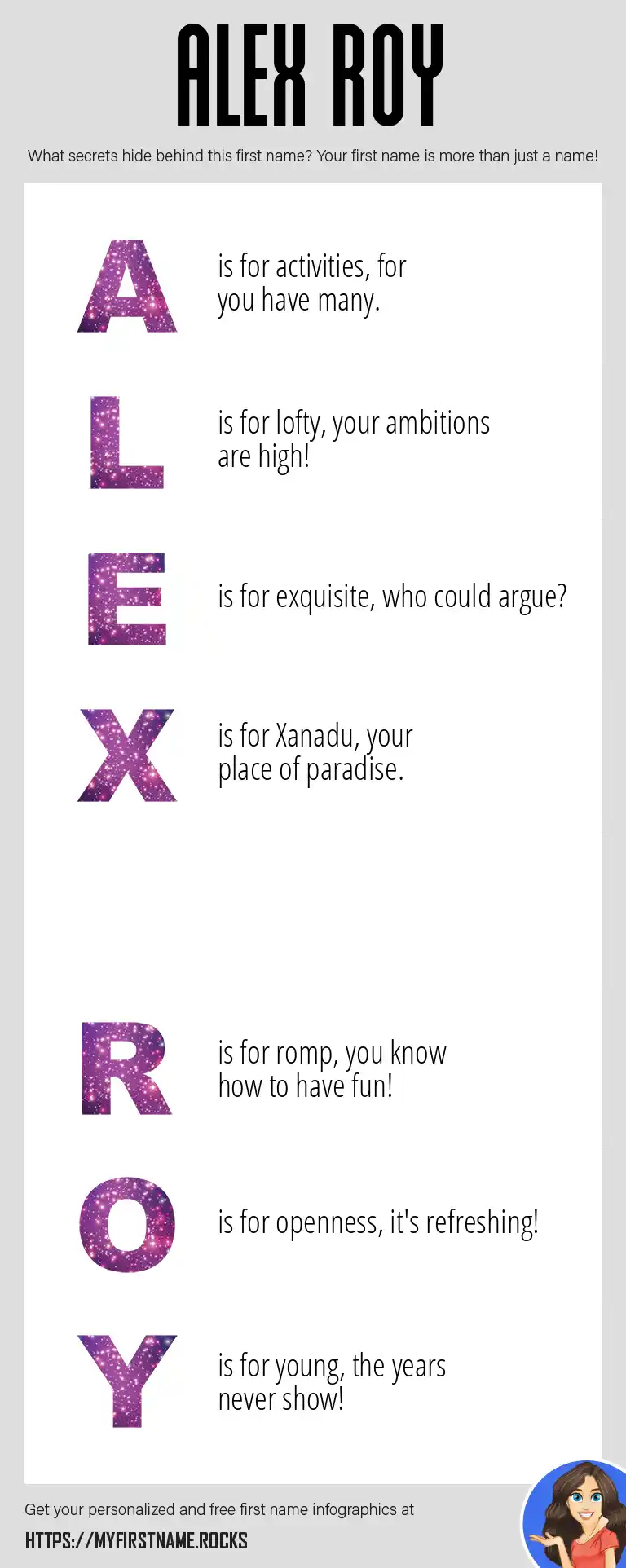 ALEX ROY

What secrets hide behind this first name? Your first name is more than just a name!

A is for activities, for you have many.

L is for lofty, your ambitions are high!

E is for exquisite, who could argue?

X is for Xanadu, your place of paradise.

R is for romp, you know how to have fun!

O is for openness, it's refreshing!

Y is for young, the years never show!

Get your personalized and free first name infographics at

HTTPS://MYFIRSTNAME.ROCKS