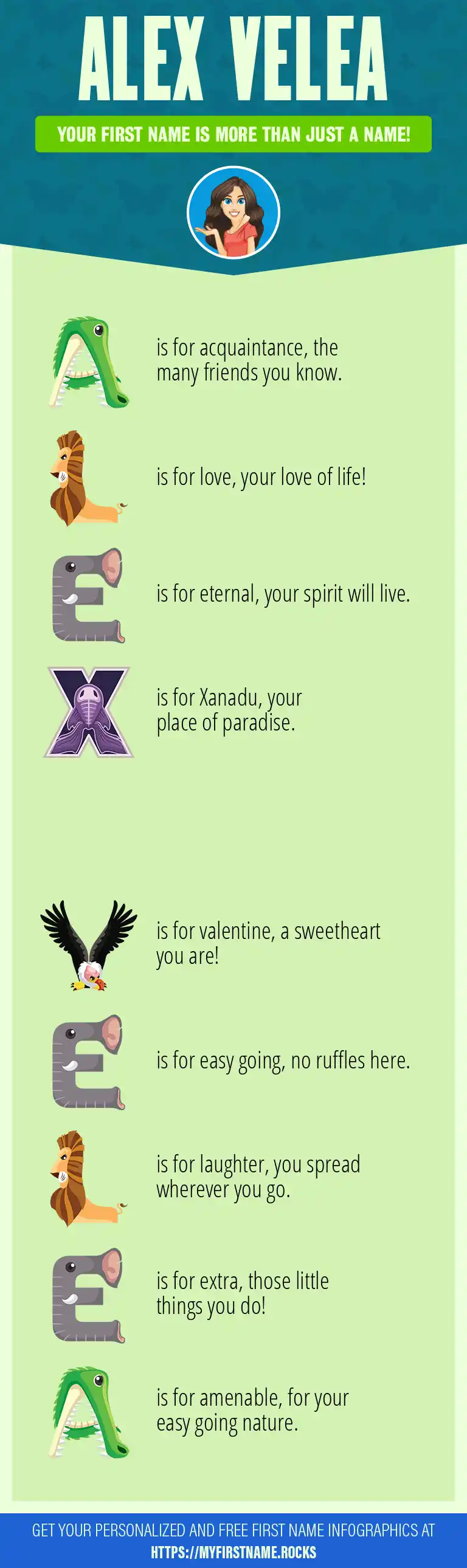 ALEX VELEA

YOUR FIRST NAME IS MORE THAN JUST A NAME!

A is for acquaintance, the many friends you know.

L is for love, your love of life!

E is for eternal, your spirit will live.

X is for Xanadu, your place of paradise.

V is for valentine, a sweetheart you are!

E is for easy going, no ruffles here.

L is for laughter, you spread wherever you go.

E is for extra, those little things you do!

A is for amenable, for your easy going nature.

GET YOUR PERSONALIZED AND FREE FIRST NAME INFOGRAPHICS AT HTTPS://MYFIRSTNAME.ROCKS