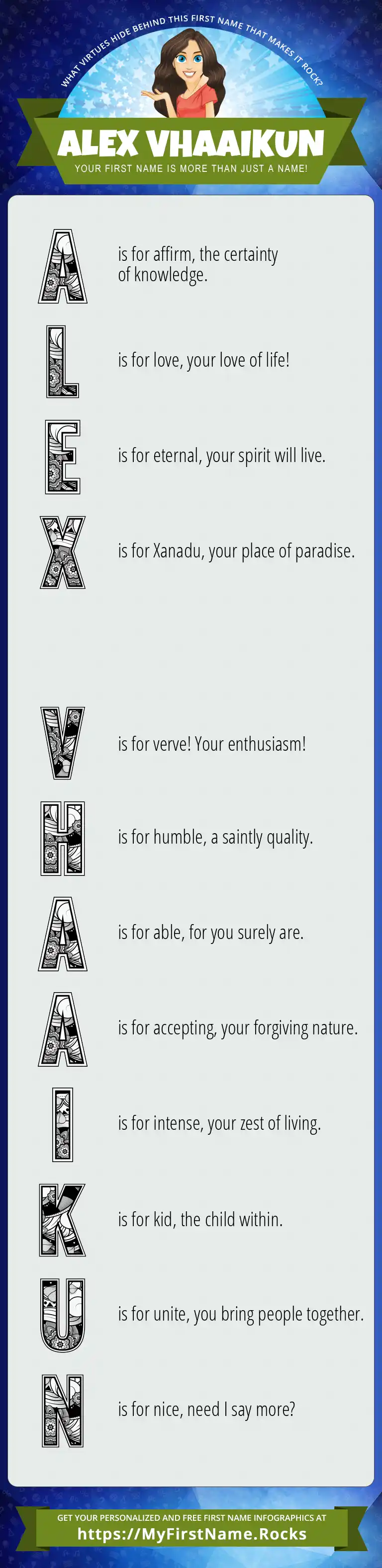 WHAT VIRTUES HIDE BEHIND THIS FIRST NAME THAT MAKES IT ROCK?

ALEX VHAAIKUN

YOUR FIRST NAME IS MORE THAN JUST A NAME!

A is for affirm, the certainty of knowledge.

L is for love, your love of life!

E is for eternal, your spirit will live.

X is for Xanadu, your place of paradise.

V is for verve! Your enthusiasm!

H is for humble, a saintly quality.

A is for able, for you surely are.

A is for accepting, your forgiving nature.

I is for intense, your zest of living.

K is for kid, the child within.

U is for unite, you bring people together.

N is for nice, need I say more?

GET YOUR PERSONALIZED AND FREE FIRST NAME INFOGRAPHICS AT

https://MyFirstName.Rocks