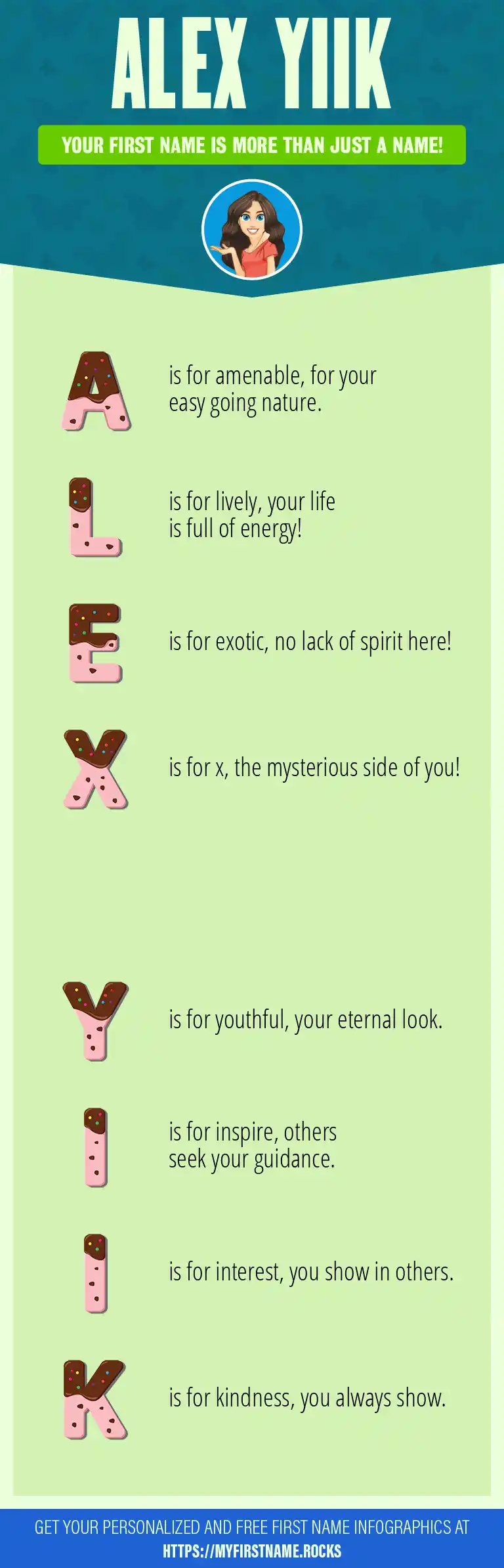 ALEX YIIK

YOUR FIRST NAME IS MORE THAN JUST A NAME!

A is for amenable, for your easy going nature.

L is for lively, your life is full of energy!

E is for exotic, no lack of spirit here!

X is for x, the mysterious side of you!

Y is for youthful, your eternal look.

I is for inspire, others seek your guidance.

I is for interest, you show in others.

K is for kindness, you always show.

GET YOUR PERSONALIZED AND FREE FIRST NAME INFOGRAPHICS AT HTTPS://MYFIRSTNAME.ROCKS