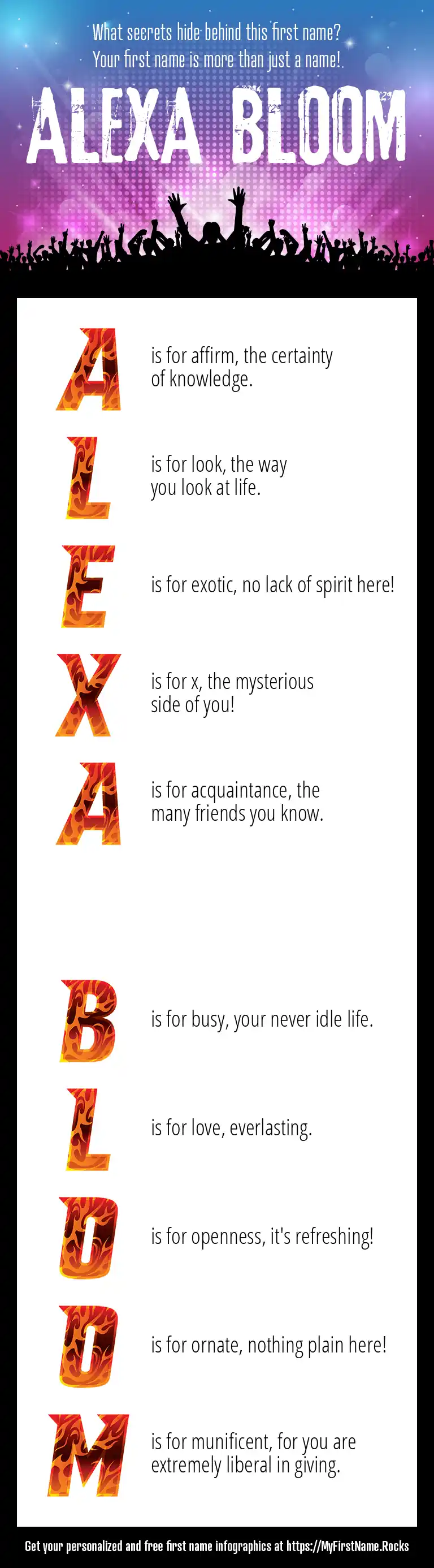 What secrets hide behind this first name?
Your first name is more than just a name!

ALEXA BLOOM

A is for affirm, the certainty of knowledge.

L is for look, the way you look at life.

E is for exotic, no lack of spirit here!

X is for x, the mysterious side of you!

A is for acquaintance, the many friends you know.

B is for busy, your never idle life.

L is for love, everlasting.

O is for openness, it's refreshing!

O is for ornate, nothing plain here!

M is for munificent, for you are extremely liberal in giving.

Get your personalized and free first name infographics at https://MyFirstName.Rocks