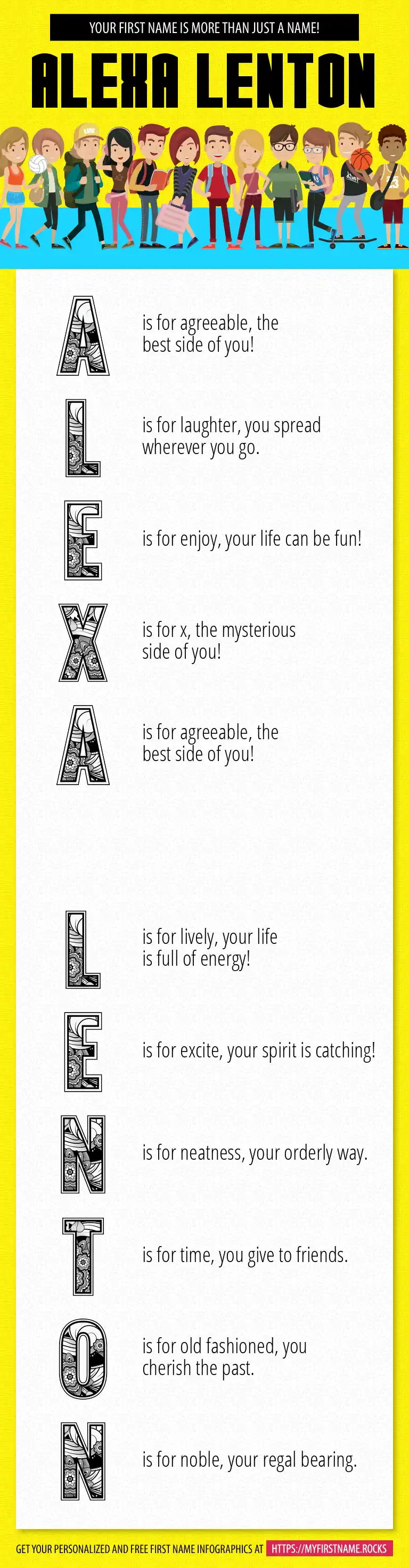 YOUR FIRST NAME IS MORE THAN JUST A NAME!

ALEXA LENTON

A is for agreeable, the best side of you!

L is for laughter, you spread wherever you go.

E is for enjoy, your life can be fun!

X is for x, the mysterious side of you!

A is for agreeable, the best side of you!

L is for lively, your life is full of energy!

E is for excite, your spirit is catching!

N is for neatness, your orderly way.

T is for time, you give to friends.

O is for old fashioned, you cherish the past.

N is for noble, your regal bearing.

GET YOUR PERSONALIZED AND FREE FIRST NAME INFOGRAPHICS AT HTTPS://MYFIRSTNAME.ROCKS