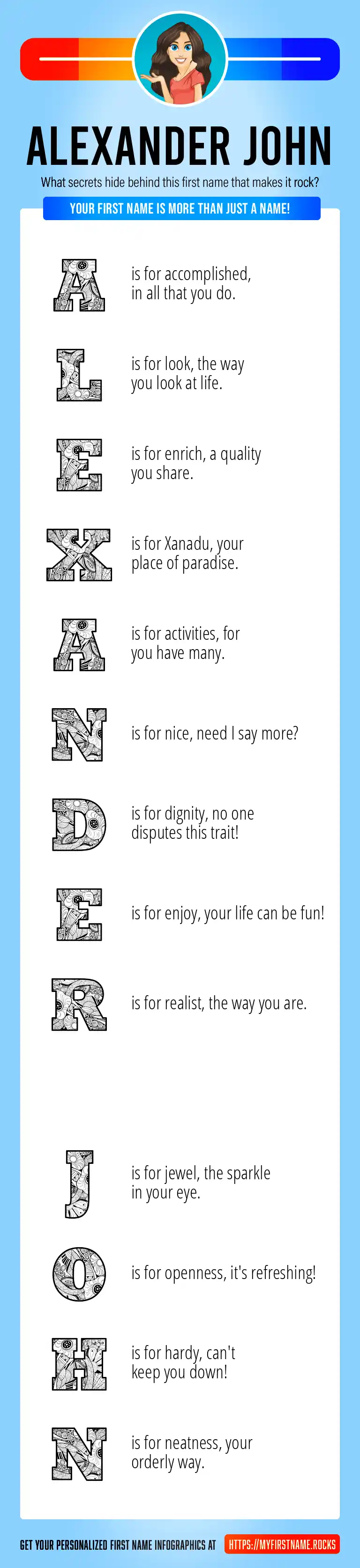 ALEXANDER JOHN

What secrets hide behind this first name that makes it rock?

YOUR FIRST NAME IS MORE THAN JUST A NAME!

A is for accomplished, in all that you do.

L is for look, the way you look at life.

E is for enrich, a quality you share.

X is for Xanadu, your place of paradise.

A is for activities, for you have many.

N is for nice, need I say more?

D is for dignity, no one disputes this trait!

E is for enjoy, your life can be fun!

R is for realist, the way you are.

J is for jewel, the sparkle in your eye.

O is for openness, it's refreshing!

H is for hardy, can't keep you down!

N is for neatness, your orderly way.

GET YOUR PERSONALIZED FIRST NAME INFOGRAPHICS AT HTTPS://MYFIRSTNAME.ROCKS