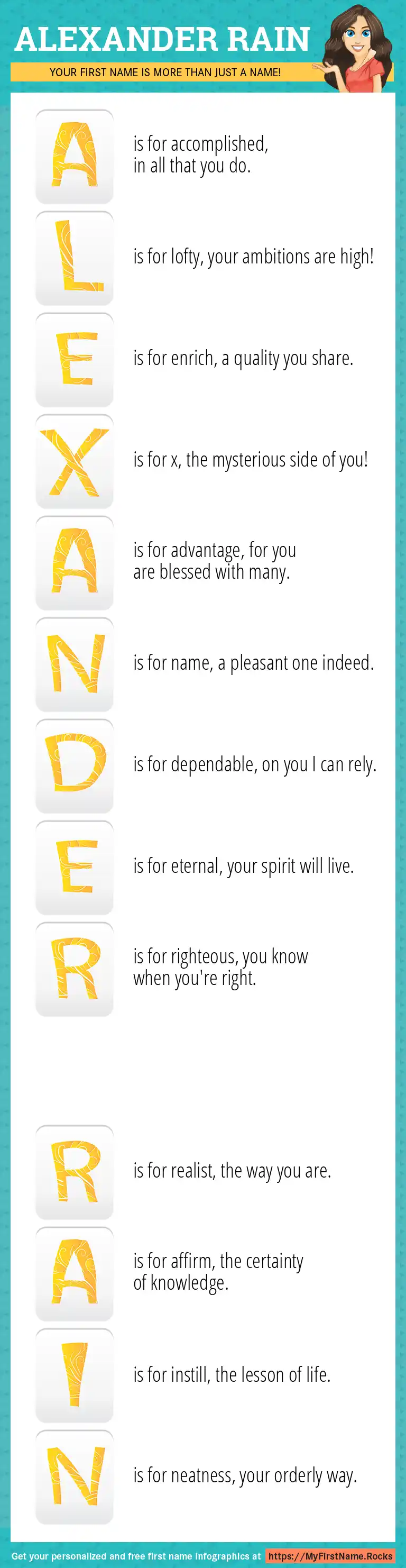 ALEXANDER RAIN

YOUR FIRST NAME IS MORE THAN JUST A NAME!

A is for accomplished, in all that you do.

L is for lofty, your ambitions are high!

E is for enrich, a quality you share.

X is for x, the mysterious side of you!

A is for advantage, for you are blessed with many.

N is for name, a pleasant one indeed.

D is for dependable, on you I can rely.

E is for eternal, your spirit will live.

R is for righteous, you know when you're right.

R is for realist, the way you are.

A is for affirm, the certainty of knowledge.

I is for instill, the lesson of life.

N is for neatness, your orderly way.

Get your personalized and free first name infographics at https://MyFirstName.Rocks