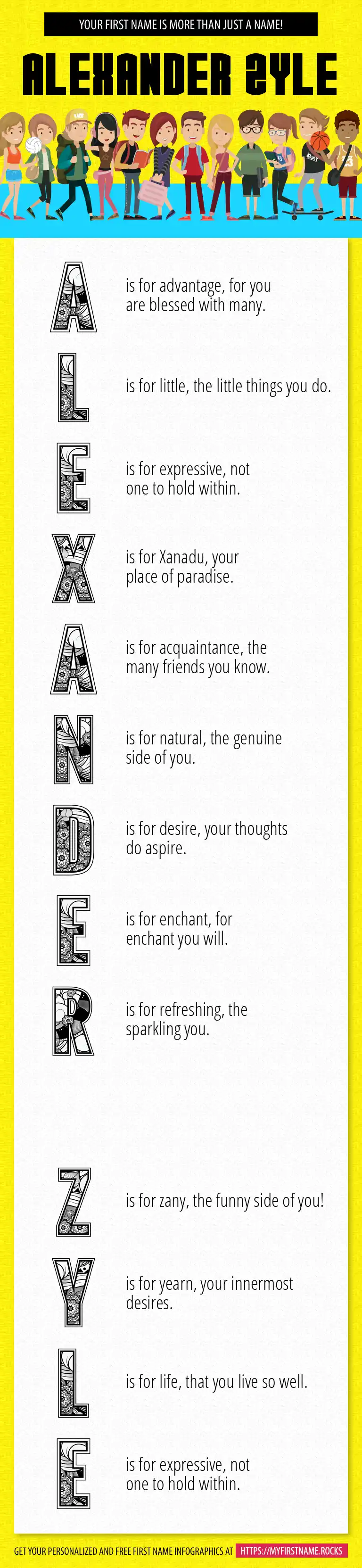 YOUR FIRST NAME IS MORE THAN JUST A NAME!

ALEXANDER ZYLE

A is for advantage, for you are blessed with many.

L is for little, the little things you do.

E is for expressive, not one to hold within.

X is for Xanadu, your place of paradise.

A is for acquaintance, the many friends you know.

N is for natural, the genuine side of you.

D is for desire, your thoughts do aspire.

E is for enchant, for enchant you will.

R is for refreshing, the sparkling you.

Z is for zany, the funny side of you!

Y is for yearn, your innermost desires.

L is for life, that you live so well.

E is for expressive, not one to hold within.

GET YOUR PERSONALIZED AND FREE FIRST NAME INFOGRAPHICS AT HTTPS://MYFIRSTNAME.ROCKS