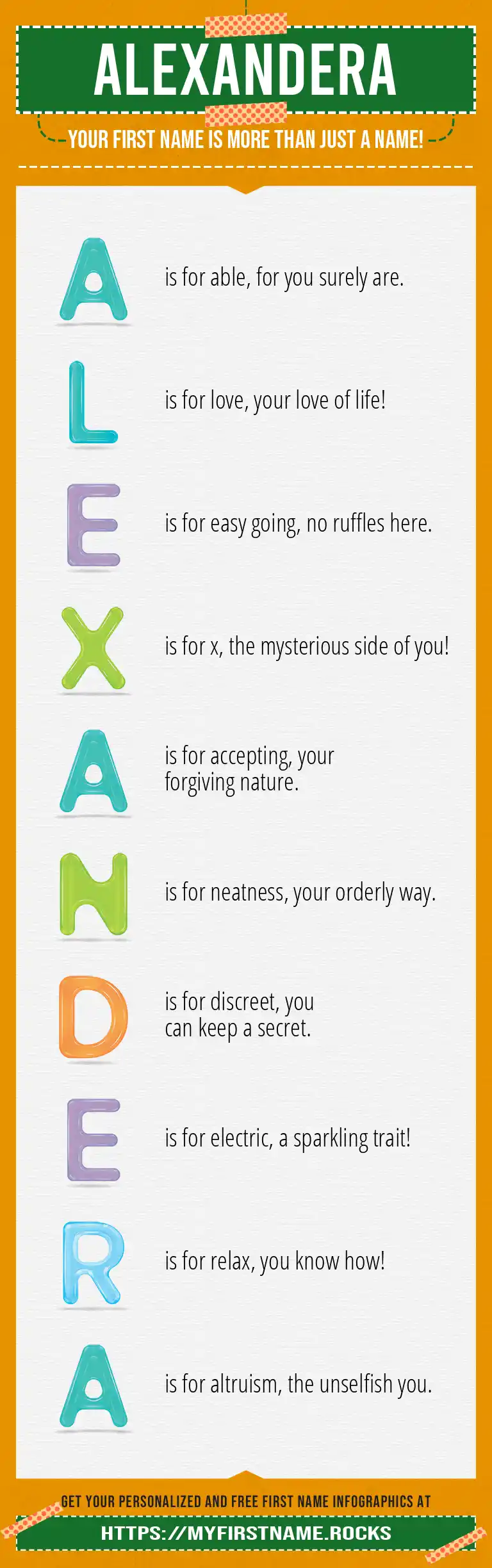 ALEXANDERA

YOUR FIRST NAME IS MORE THAN JUST A NAME!

A is for able, for you surely are.

L is for love, your love of life!

E is for easy going, no ruffles here.

X is for x, the mysterious side of you!

A is for accepting, your forgiving nature.

N is for neatness, your orderly way.

D is for discreet, you can keep a secret.

E is for electric, a sparkling trait!

R is for relax, you know how!

A is for altruism, the unselfish you.

GET YOUR PERSONALIZED AND FREE FIRST NAME INFOGRAPHICS AT

HTTPS://MYFIRSTNAME.ROCKS