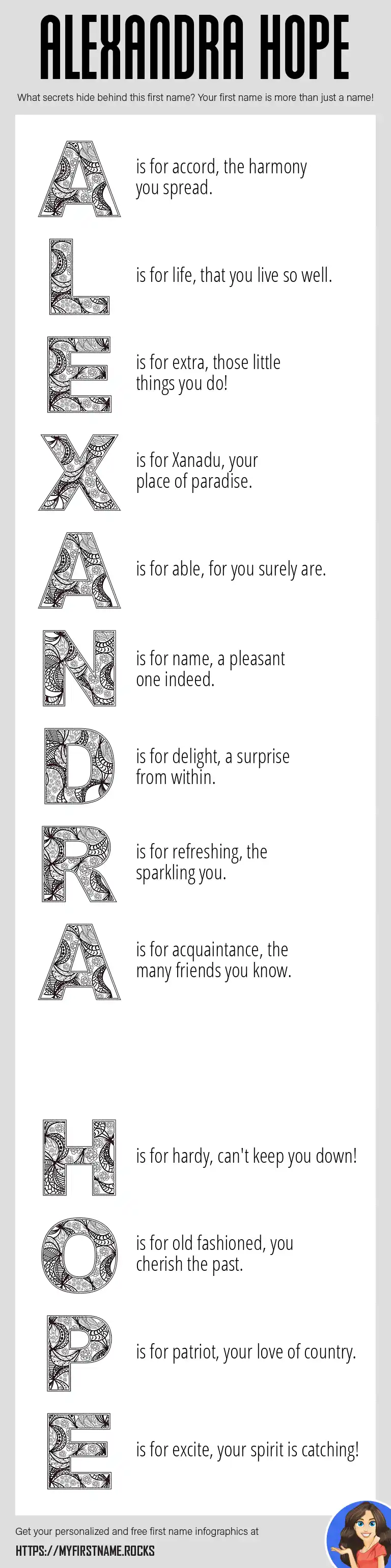 ALEXANDRA HOPE

What secrets hide behind this first name? Your first name is more than just a name!

A is for accord, the harmony you spread.

L is for life, that you live so well.

E is for extra, those little things you do!

X is for Xanadu, your place of paradise.

A is for able, for you surely are.

N is for name, a pleasant one indeed.

D is for delight, a surprise from within.

R is for refreshing, the sparkling you.

A is for acquaintance, the many friends you know.

H is for hardy, can't keep you down!

O is for old fashioned, you cherish the past.

P is for patriot, your love of country.

E is for excite, your spirit is catching!

Get your personalized and free first name infographics at

HTTPS://MYFIRSTNAME.ROCKS