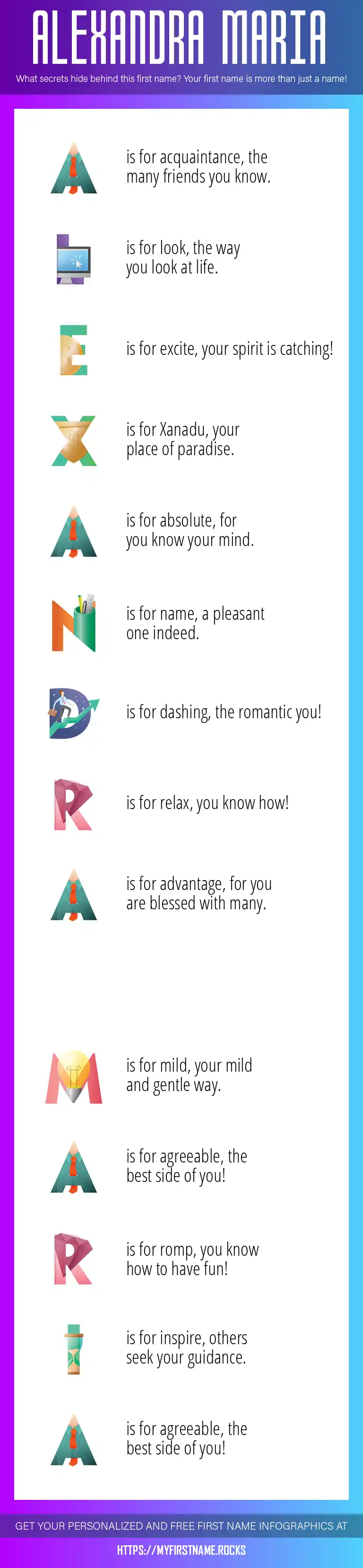 ALEXANDRA MARIA

What secrets hide behind this first name? Your first name is more than just a name!

A is for acquaintance, the many friends you know.

L is for look, the way you look at life.

E is for excite, your spirit is catching!

X is for Xanadu, your place of paradise.

A is for absolute, for you know your mind.

N is for name, a pleasant one indeed.

D is for dashing, the romantic you!

R is for relax, you know how!

A is for advantage, for you are blessed with many.

M is for mild, your mild and gentle way.

A is for agreeable, the best side of you!

R is for romp, you know how to have fun!

I is for inspire, others seek your guidance.

A is for agreeable, the best side of you!

GET YOUR PERSONALIZED AND FREE FIRST NAME INFOGRAPHICS AT

HTTPS://MYFIRSTNAME.ROCKS