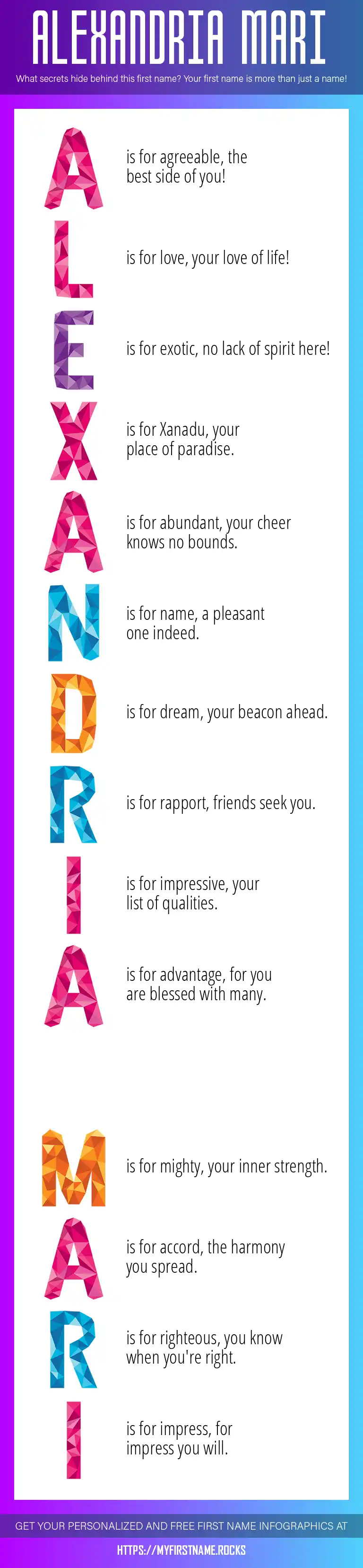 ALEXANDRIA MARI

What secrets hide behind this first name? Your first name is more than just a name!

A is for agreeable, the best side of you!

L is for love, your love of life!

E is for exotic, no lack of spirit here!

X is for Xanadu, your place of paradise.

A is for abundant, your cheer knows no bounds.

N is for name, a pleasant one indeed.

D is for dream, your beacon ahead.

R is for rapport, friends seek you.

I is for impressive, your list of qualities.

A is for advantage, for you are blessed with many.

M is for mighty, your inner strength.

A is for accord, the harmony you spread.

R is for righteous, you know when you're right.

I is for impress, for impress you will.

GET YOUR PERSONALIZED AND FREE FIRST NAME INFOGRAPHICS AT

HTTPS://MYFIRSTNAME.ROCKS