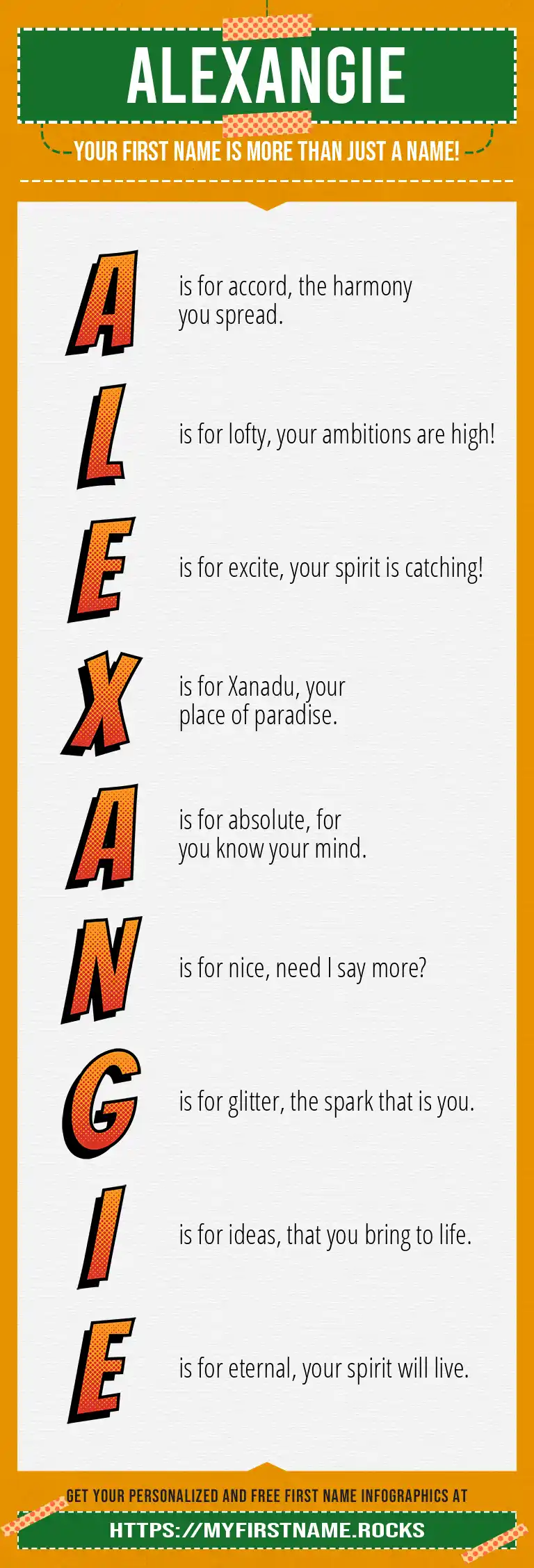 ALEXANGIE

YOUR FIRST NAME IS MORE THAN JUST A NAME!

A is for accord, the harmony you spread.

L is for lofty, your ambitions are high!

E is for excite, your spirit is catching!

X is for Xanadu, your place of paradise.

A is for absolute, for you know your mind.

N is for nice, need I say more?

G is for glitter, the spark that is you.

I is for ideas, that you bring to life.

E is for eternal, your spirit will live.

GET YOUR PERSONALIZED AND FREE FIRST NAME INFOGRAPHICS AT

HTTPS://MYFIRSTNAME.ROCKS