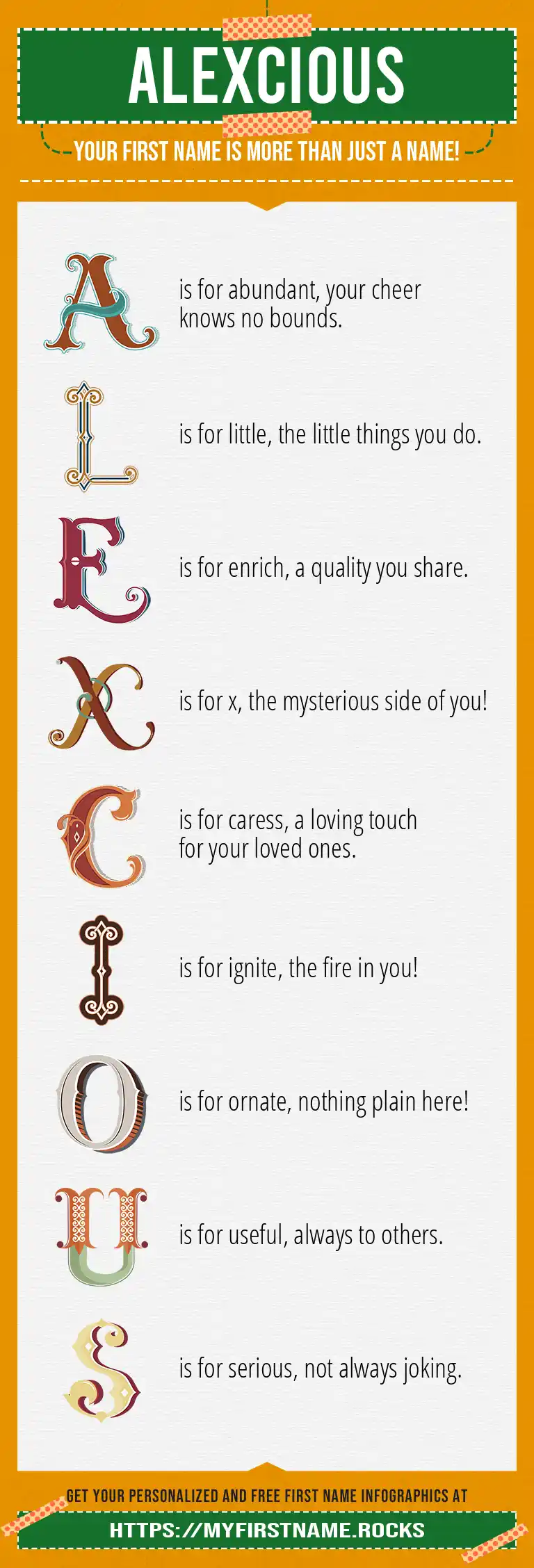 ALEXCIOUS

YOUR FIRST NAME IS MORE THAN JUST A NAME!

A is for abundant, your cheer knows no bounds.

L is for little, the little things you do.

E is for enrich, a quality you share.

X is for x, the mysterious side of you!

C is for caress, a loving touch for your loved ones.

I is for ignite, the fire in you!

O is for ornate, nothing plain here!

U is for useful, always to others.

S is for serious, not always joking.

GET YOUR PERSONALIZED AND FREE FIRST NAME INFOGRAPHICS AT

HTTPS://MYFIRSTNAME.ROCKS