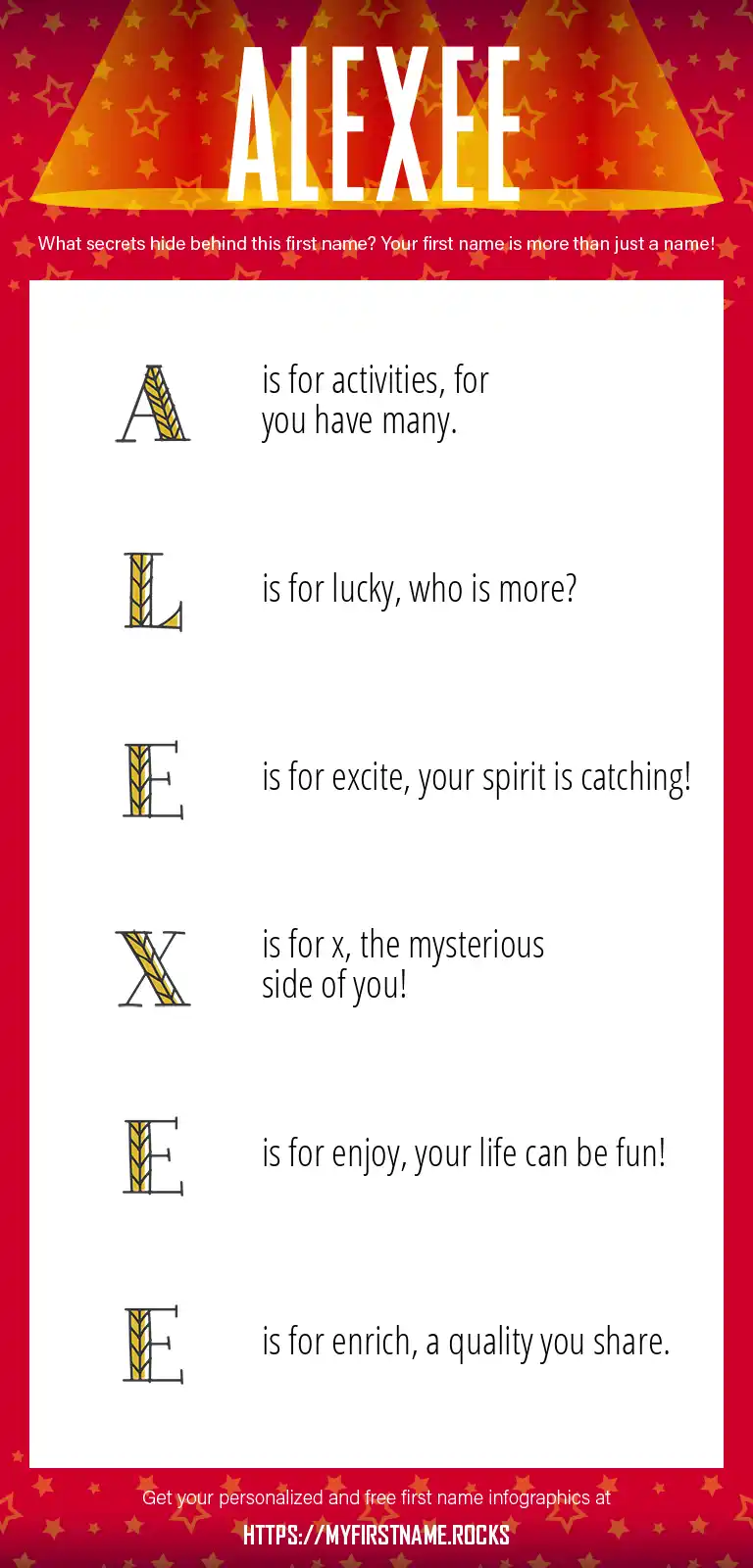 ALEXEE

What secrets hide behind this first name? Your first name is more than just a name!

A is for activities, for you have many.

L is for lucky, who is more?

E is for excite, your spirit is catching!

X is for x, the mysterious side of you!

E is for enjoy, your life can be fun!

E is for enrich, a quality you share.

Get your personalized and free first name infographics at

HTTPS://MYFIRSTNAME.ROCKS