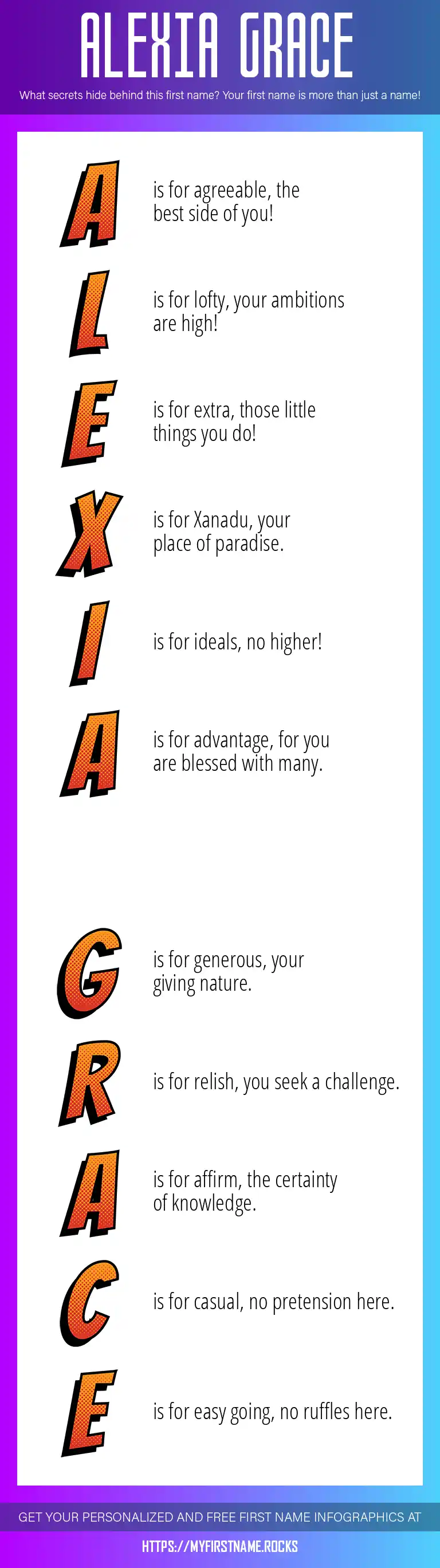 ALEXIA GRACE

What secrets hide behind this first name? Your first name is more than just a name!

A is for agreeable, the best side of you!

L is for lofty, your ambitions are high!

E is for extra, those little things you do!

X is for Xanadu, your place of paradise.

I is for ideals, no higher!

A is for advantage, for you are blessed with many.

G is for generous, your giving nature.

R is for relish, you seek a challenge.

A is for affirm, the certainty of knowledge.

C is for casual, no pretension here.

E is for easy going, no ruffles here.

GET YOUR PERSONALIZED AND FREE FIRST NAME INFOGRAPHICS AT

HTTPS://MYFIRSTNAME.ROCKS