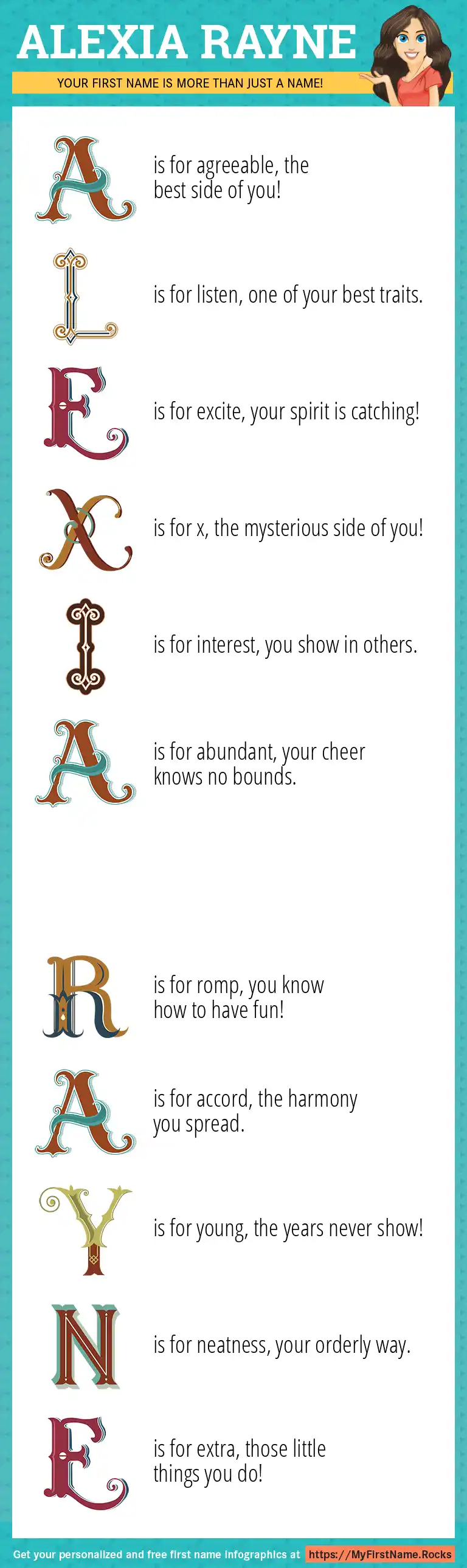 ALEXIA RAYNE

YOUR FIRST NAME IS MORE THAN JUST A NAME!

A is for agreeable, the best side of you!

L is for listen, one of your best traits.

E is for excite, your spirit is catching!

X is for x, the mysterious side of you!

I is for interest, you show in others.

A is for abundant, your cheer knows no bounds.

R is for romp, you know how to have fun!

A is for accord, the harmony you spread.

Y is for young, the years never show!

N is for neatness, your orderly way.

E is for extra, those little things you do!

Get your personalized and free first name infographics at https://MyFirstName.Rocks