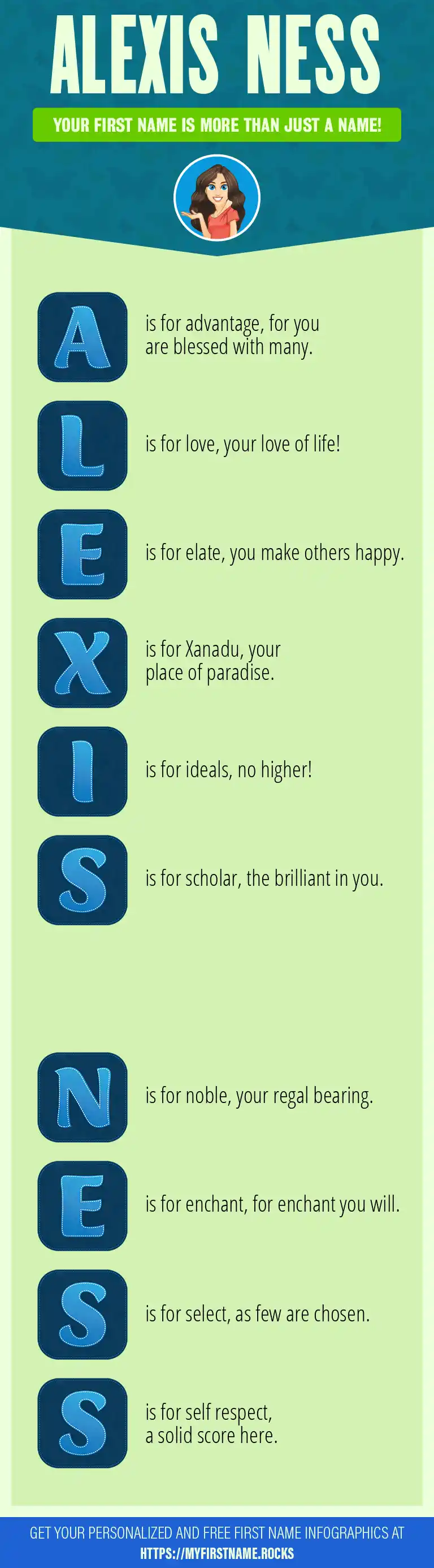 ALEXIS NESS

YOUR FIRST NAME IS MORE THAN JUST A NAME!

A is for advantage, for you are blessed with many.

L is for love, your love of life!

E is for elate, you make others happy.

X is for Xanadu, your place of paradise.

I is for ideals, no higher!

S is for scholar, the brilliant in you.

N is for noble, your regal bearing.

E is for enchant, for enchant you will.

S is for select, as few are chosen.

S is for self respect, a solid score here.

GET YOUR PERSONALIZED AND FREE FIRST NAME INFOGRAPHICS AT HTTPS://MYFIRSTNAME.ROCKS