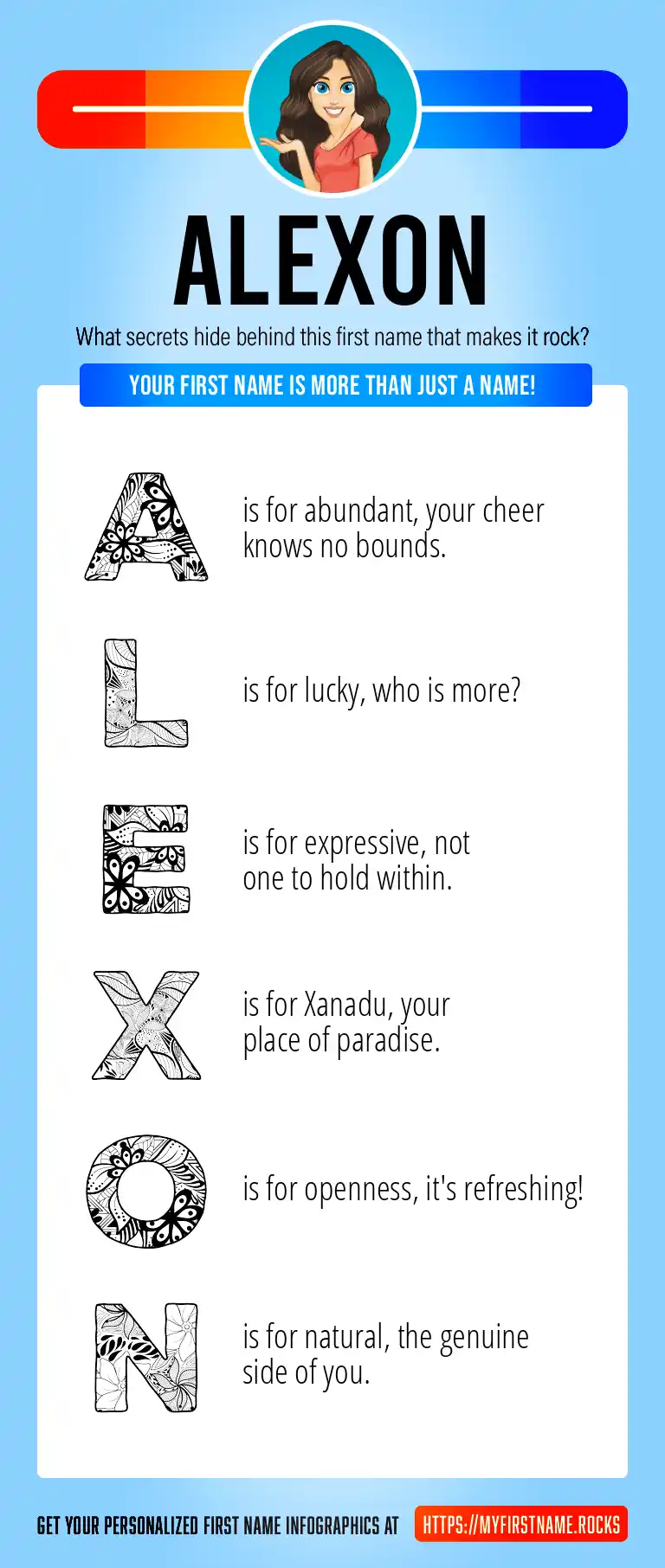 ALEXON

What secrets hide behind this first name that makes it rock?

YOUR FIRST NAME IS MORE THAN JUST A NAME!

A is for abundant, your cheer knows no bounds.

L is for lucky, who is more?

E is for expressive, not one to hold within.

X is for Xanadu, your place of paradise.

O is for openness, it's refreshing!

N is for natural, the genuine side of you.

GET YOUR PERSONALIZED FIRST NAME INFOGRAPHICS AT HTTPS://MYFIRSTNAME.ROCKS