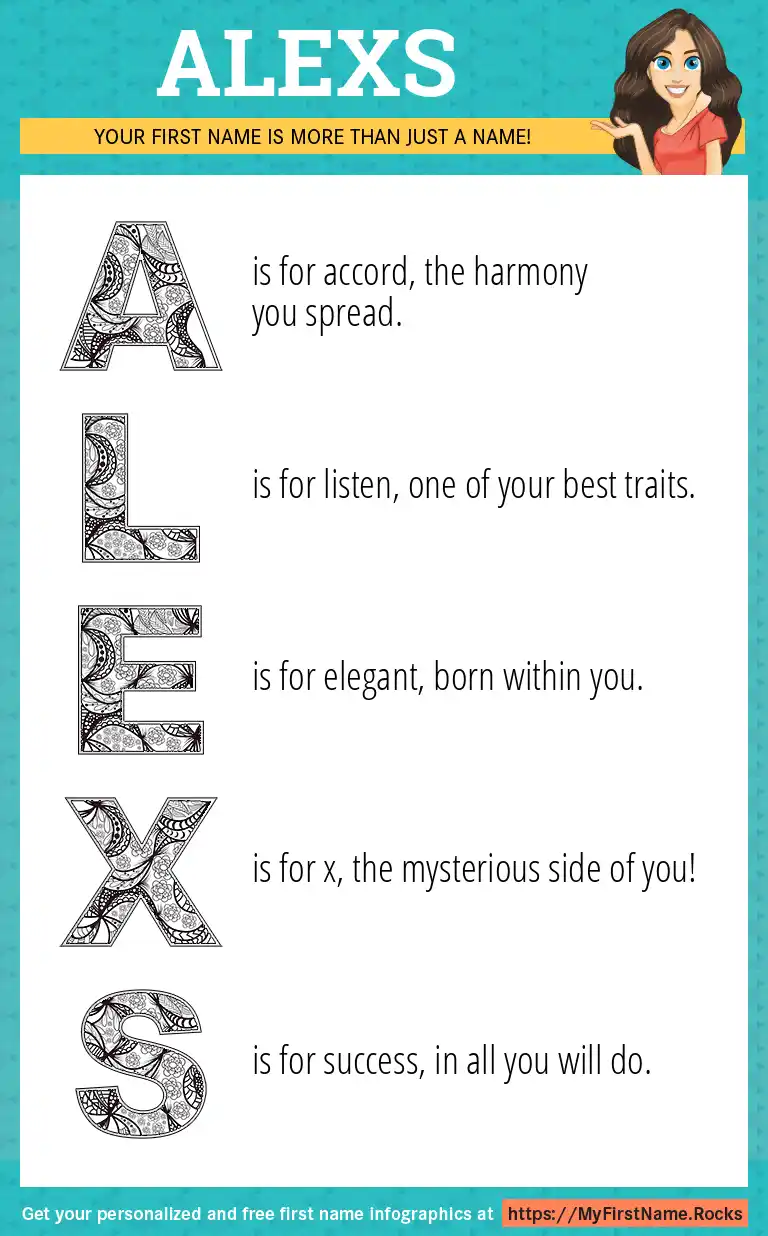 ALEXS

YOUR FIRST NAME IS MORE THAN JUST A NAME!

A is for accord, the harmony you spread.

L is for listen, one of your best traits.

E is for elegant, born within you.

X is for x, the mysterious side of you!

S is for success, in all you will do.

Get your personalized and free first name infographics at https://MyFirstName.Rocks