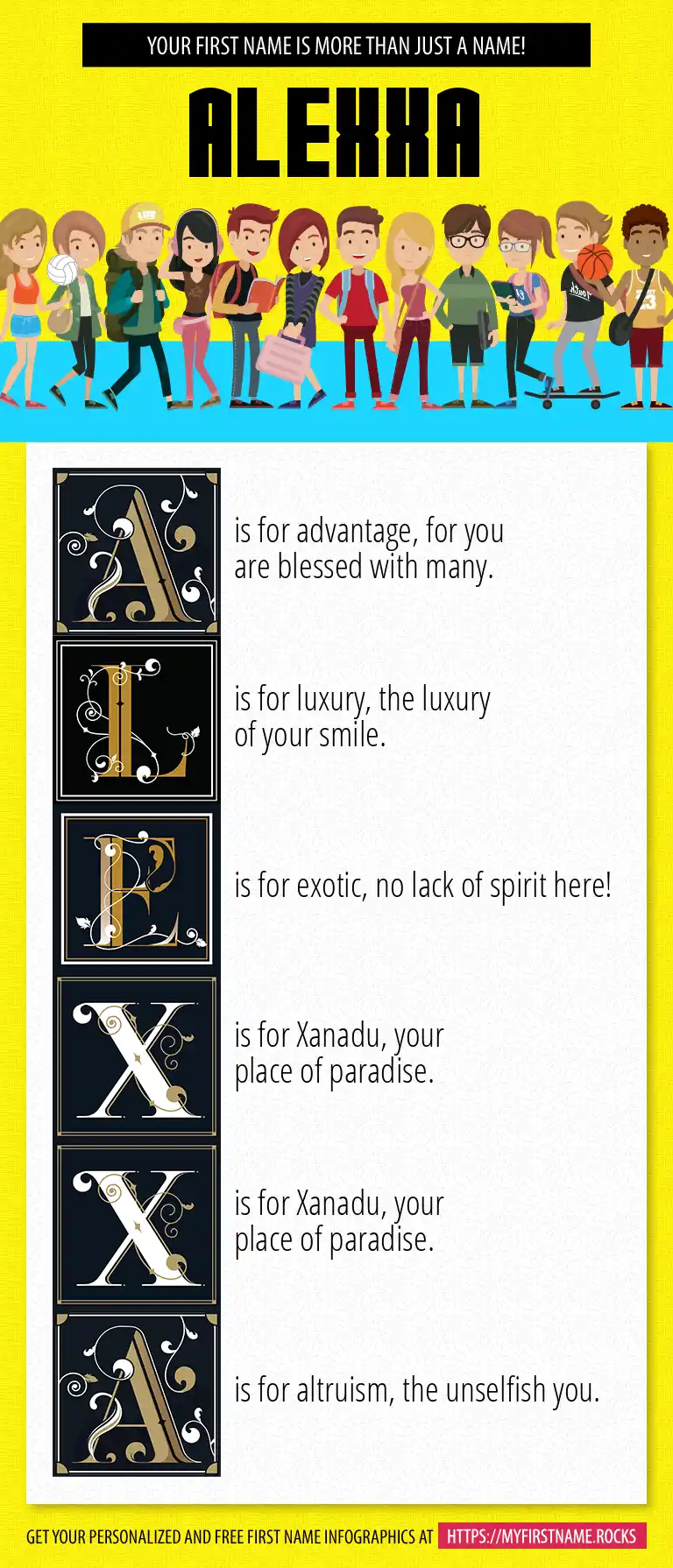 YOUR FIRST NAME IS MORE THAN JUST A NAME!

ALEXXA

A is for advantage, for you are blessed with many.

L is for luxury, the luxury of your smile.

E is for exotic, no lack of spirit here!

X is for Xanadu, your place of paradise.

X is for Xanadu, your place of paradise.

A is for altruism, the unselfish you.

GET YOUR PERSONALIZED AND FREE FIRST NAME INFOGRAPHICS AT HTTPS://MYFIRSTNAME.ROCKS