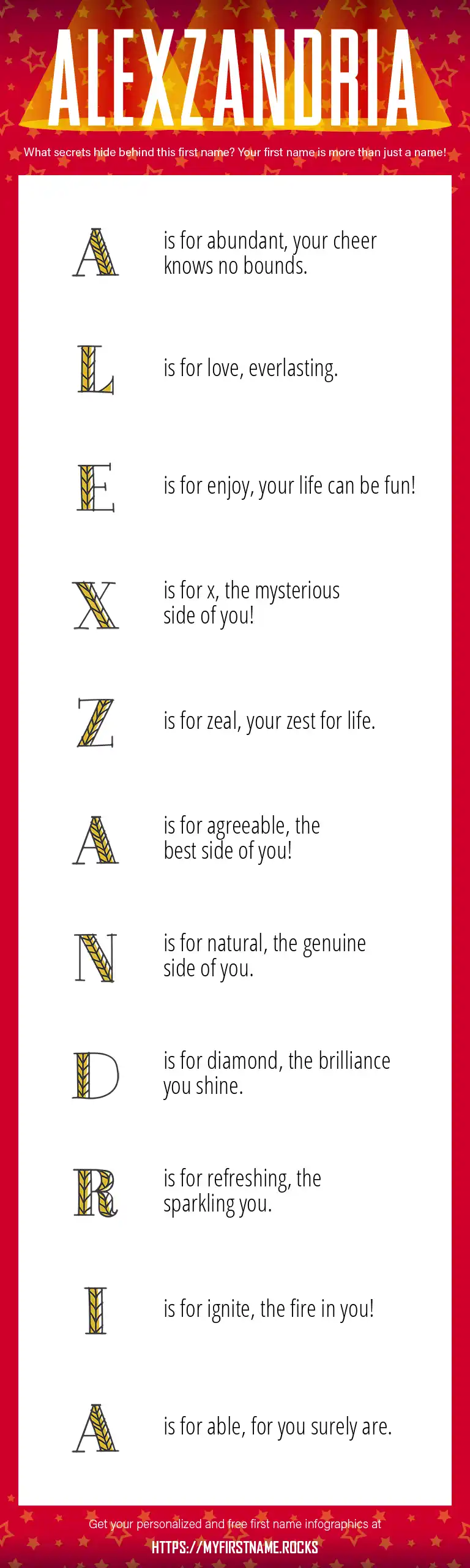 ALEXZANDRIA

What secrets hide behind this first name? Your first name is more than just a name!

A is for abundant, your cheer knows no bounds.

L is for love, everlasting.

E is for enjoy, your life can be fun!

X is for x, the mysterious side of you!

Z is for zeal, your zest for life.

A is for agreeable, the best side of you!

N is for natural, the genuine side of you.

D is for diamond, the brilliance you shine.

R is for refreshing, the sparkling you.

I is for ignite, the fire in you!

A is for able, for you surely are.

Get your personalized and free first name infographics at

HTTPS://MYFIRSTNAME.ROCKS