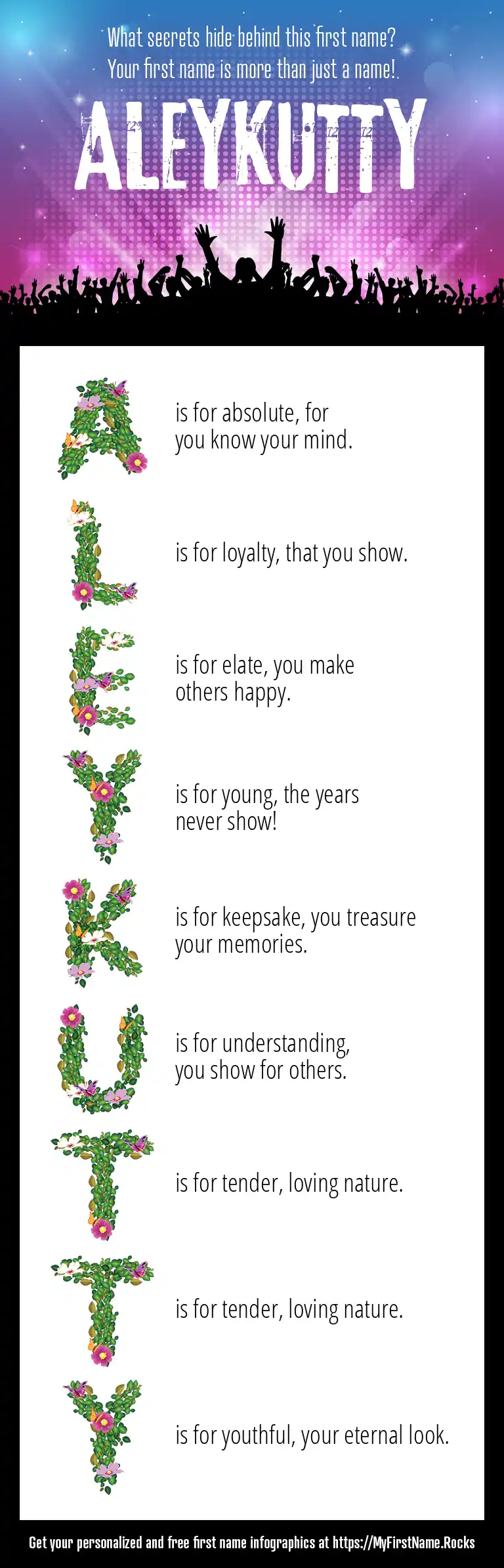 What secrets hide behind this first name?
Your first name is more than just a name!

ALEYKUTTY

A is for absolute, for you know your mind.

L is for loyalty, that you show.

E is for elate, you make others happy.

Y is for young, the years never show!

K is for keepsake, you treasure your memories.

U is for understanding, you show for others.

T is for tender, loving nature.

T is for tender, loving nature.

Y is for youthful, your eternal look.

Get your personalized and free first name infographics at https://MyFirstName.Rocks