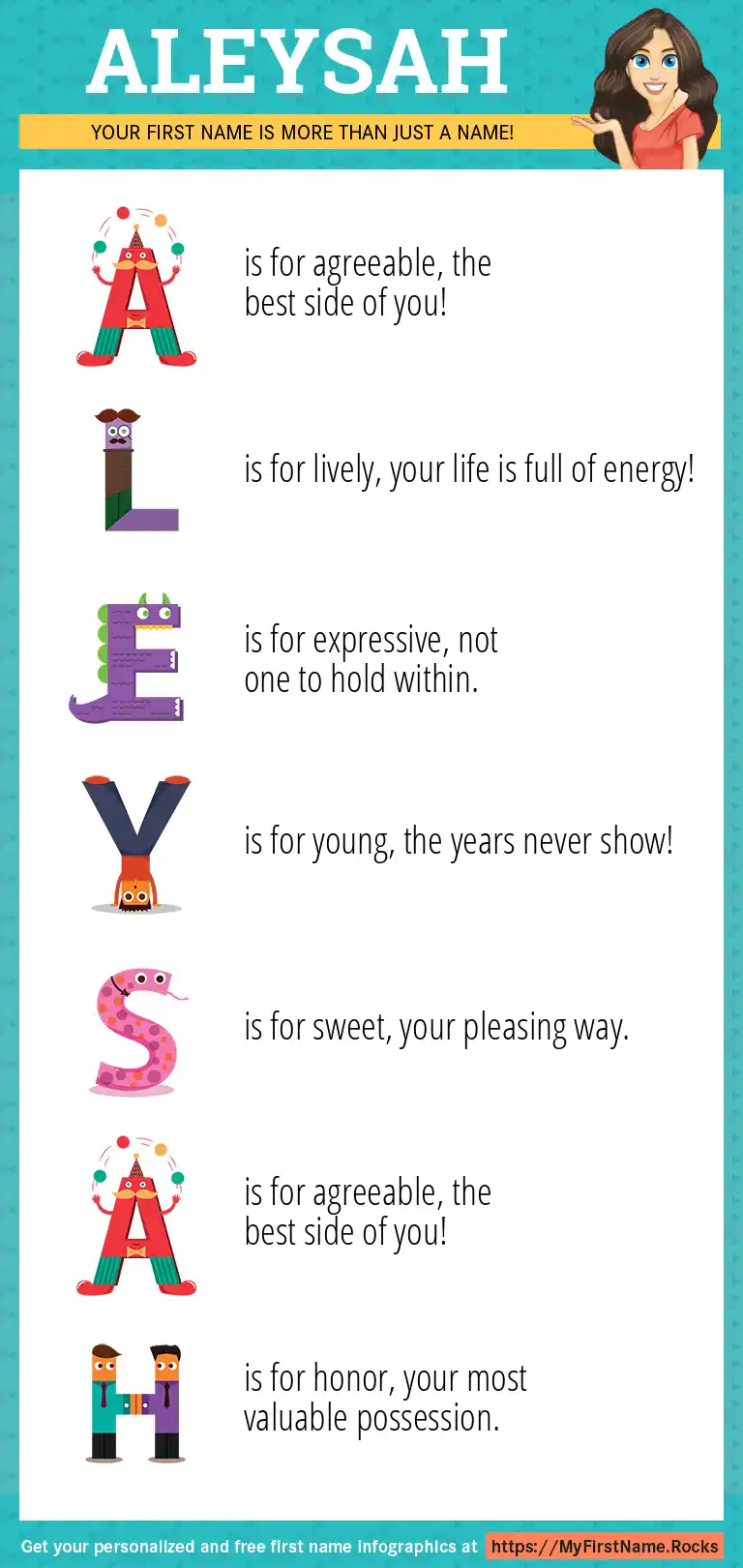 ALEYSAH

YOUR FIRST NAME IS MORE THAN JUST A NAME!

A is for agreeable, the best side of you!

L is for lively, your life is full of energy!

E is for expressive, not one to hold within.

Y is for young, the years never show!

S is for sweet, your pleasing way.

A is for agreeable, the best side of you!

H is for honor, your most valuable possession.

Get your personalized and free first name infographics at https://MyFirstName.Rocks