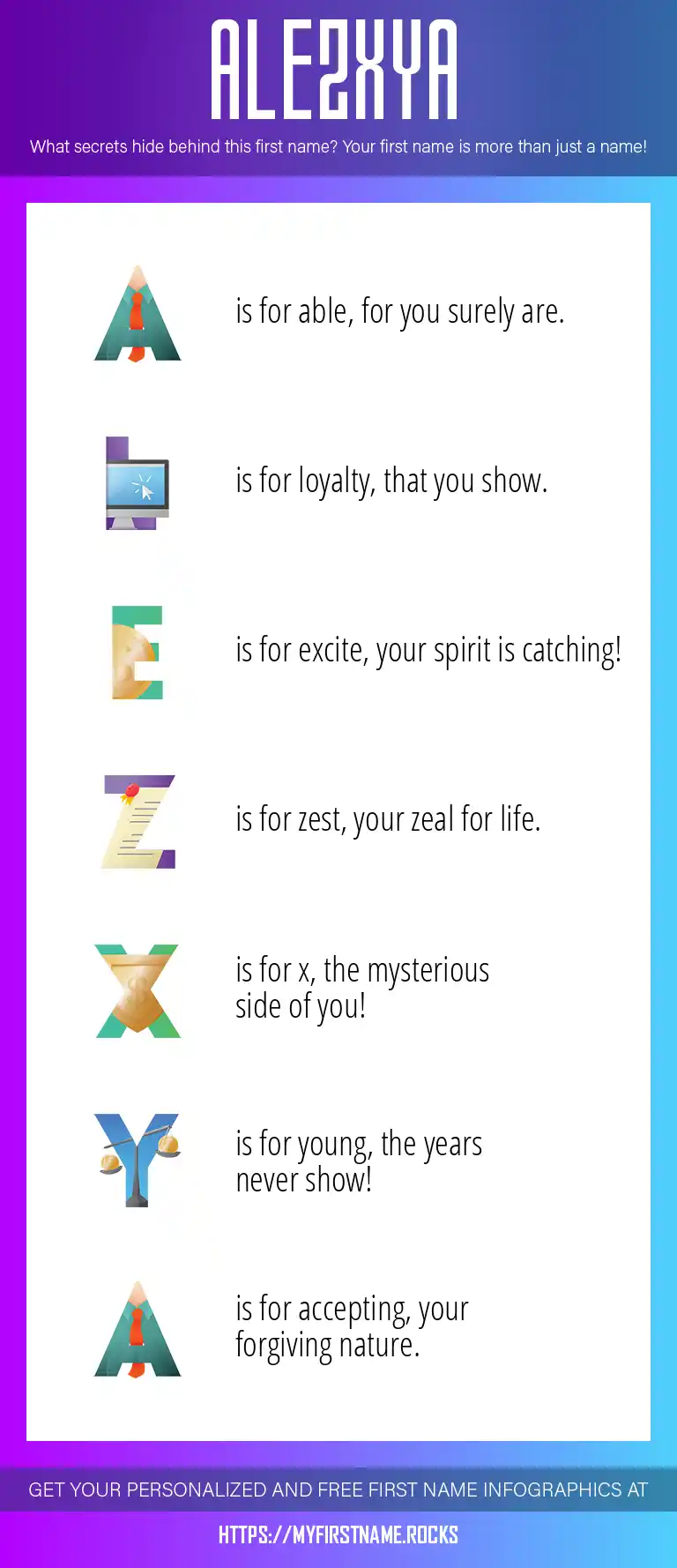 ALEZXYA

What secrets hide behind this first name? Your first name is more than just a name!

A is for able, for you surely are.

L is for loyalty, that you show.

E is for excite, your spirit is catching!

Z is for zest, your zeal for life.

X is for x, the mysterious side of you!

Y is for young, the years never show!

A is for accepting, your forgiving nature.

GET YOUR PERSONALIZED AND FREE FIRST NAME INFOGRAPHICS AT

HTTPS://MYFIRSTNAME.ROCKS