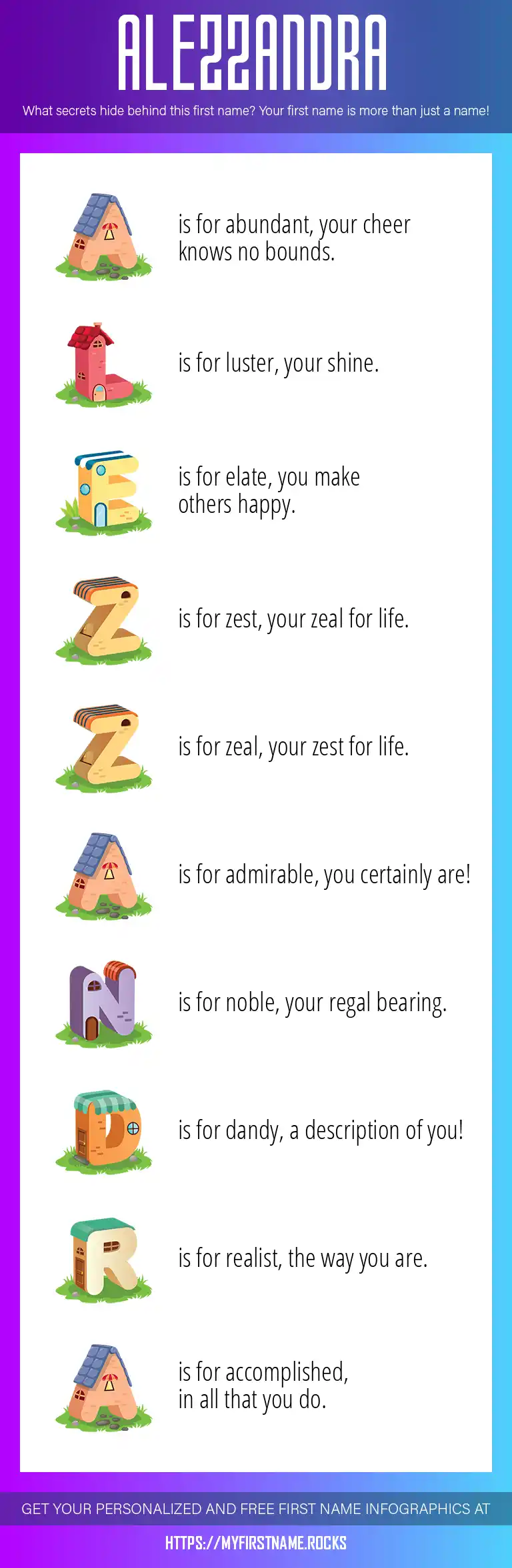 ALEZZANDRA

What secrets hide behind this first name? Your first name is more than just a name!

A is for abundant, your cheer knows no bounds.

L is for luster, your shine.

E is for elate, you make others happy.

Z is for zest, your zeal for life.

Z is for zeal, your zest for life.

A is for admirable, you certainly are!

N is for noble, your regal bearing.

D is for dandy, a description of you!

R is for realist, the way you are.

A is for accomplished, in all that you do.

GET YOUR PERSONALIZED AND FREE FIRST NAME INFOGRAPHICS AT

HTTPS://MYFIRSTNAME.ROCKS