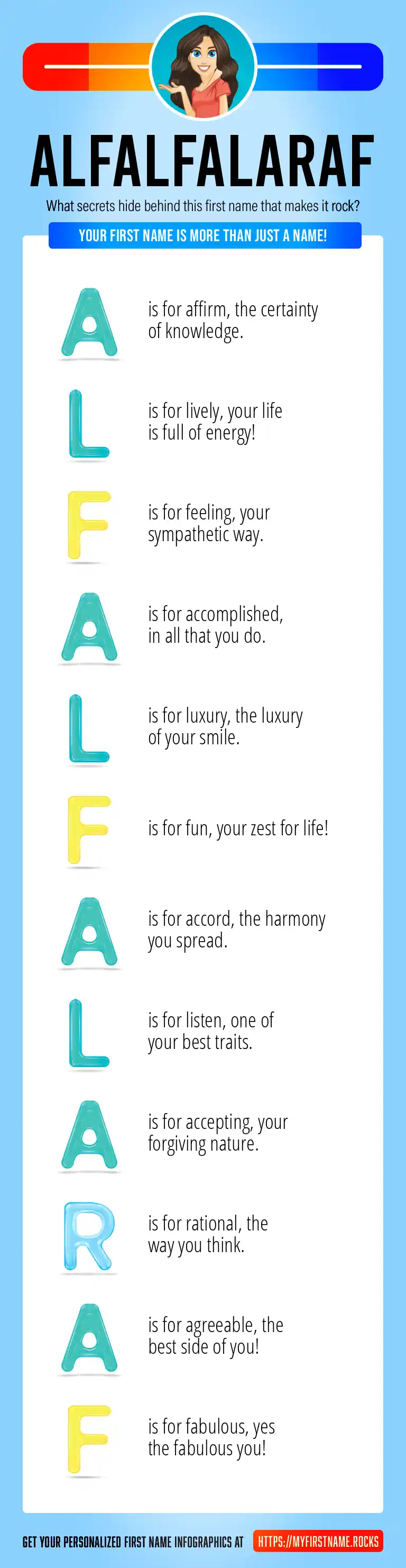 ALFALFALARAF

What secrets hide behind this first name that makes it rock?

YOUR FIRST NAME IS MORE THAN JUST A NAME!

A is for affirm, the certainty of knowledge.

L is for lively, your life is full of energy!

F is for feeling, your sympathetic way.

A is for accomplished, in all that you do.

L is for luxury, the luxury of your smile.

F is for fun, your zest for life!

A is for accord, the harmony you spread.

L is for listen, one of your best traits.

A is for accepting, your forgiving nature.

R is for rational, the way you think.

A is for agreeable, the best side of you!

F is for fabulous, yes the fabulous you!

GET YOUR PERSONALIZED FIRST NAME INFOGRAPHICS AT HTTPS://MYFIRSTNAME.ROCKS