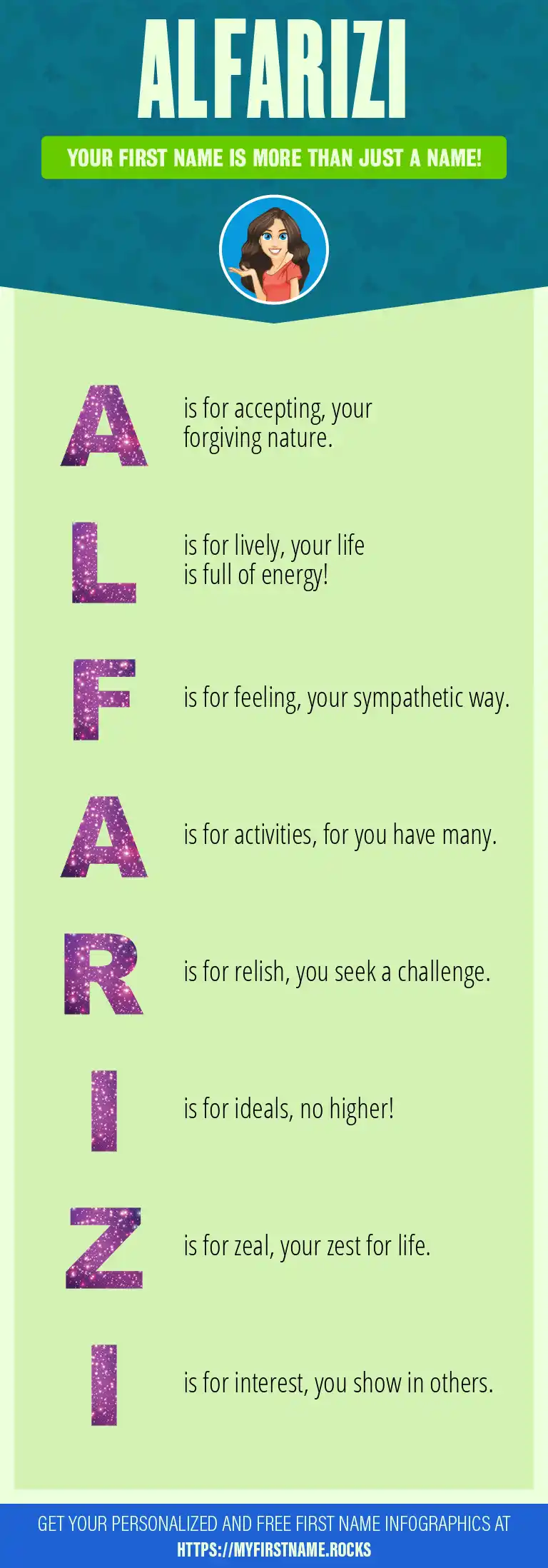 ALFARIZI

YOUR FIRST NAME IS MORE THAN JUST A NAME!

A is for accepting, your forgiving nature.

L is for lively, your life is full of energy!

F is for feeling, your sympathetic way.

A is for activities, for you have many.

R is for relish, you seek a challenge.

I is for ideals, no higher!

Z is for zeal, your zest for life.

I is for interest, you show in others.

GET YOUR PERSONALIZED AND FREE FIRST NAME INFOGRAPHICS AT HTTPS://MYFIRSTNAME.ROCKS