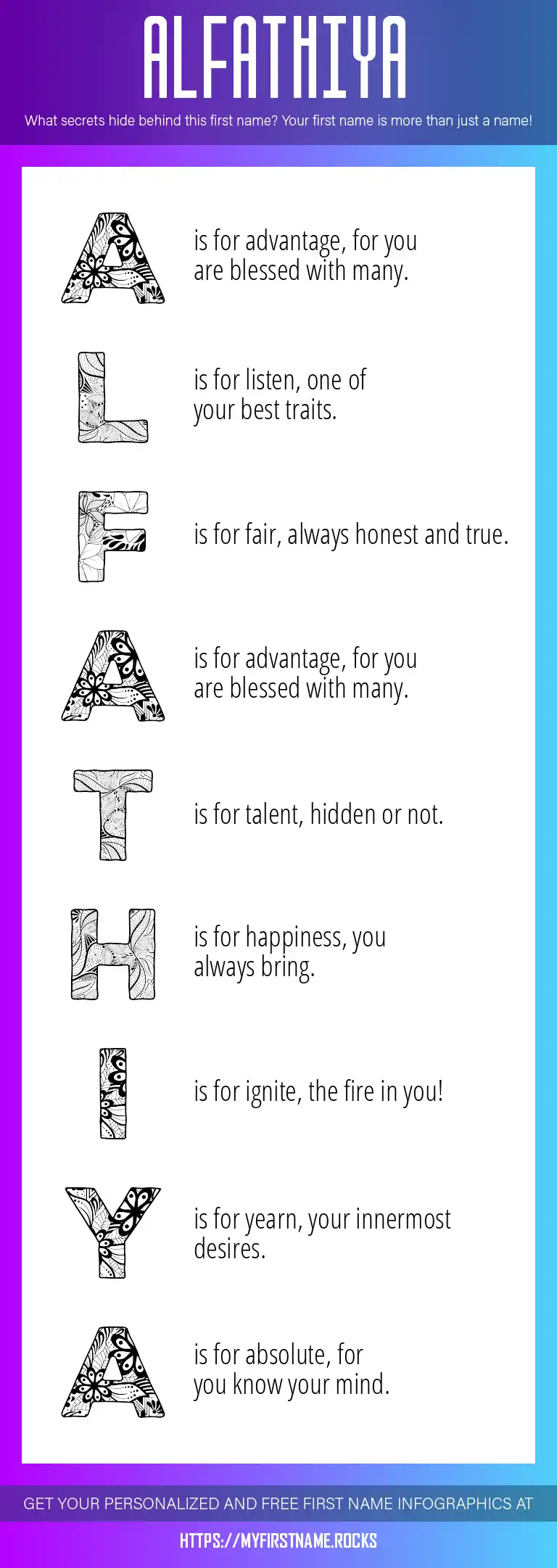 ALFATHIYA

What secrets hide behind this first name? Your first name is more than just a name!

A is for advantage, for you are blessed with many.

L is for listen, one of your best traits.

F is for fair, always honest and true.

A is for advantage, for you are blessed with many.

T is for talent, hidden or not.

H is for happiness, you always bring.

I is for ignite, the fire in you!

Y is for yearn, your innermost desires.

A is for absolute, for you know your mind.

GET YOUR PERSONALIZED AND FREE FIRST NAME INFOGRAPHICS AT

HTTPS://MYFIRSTNAME.ROCKS