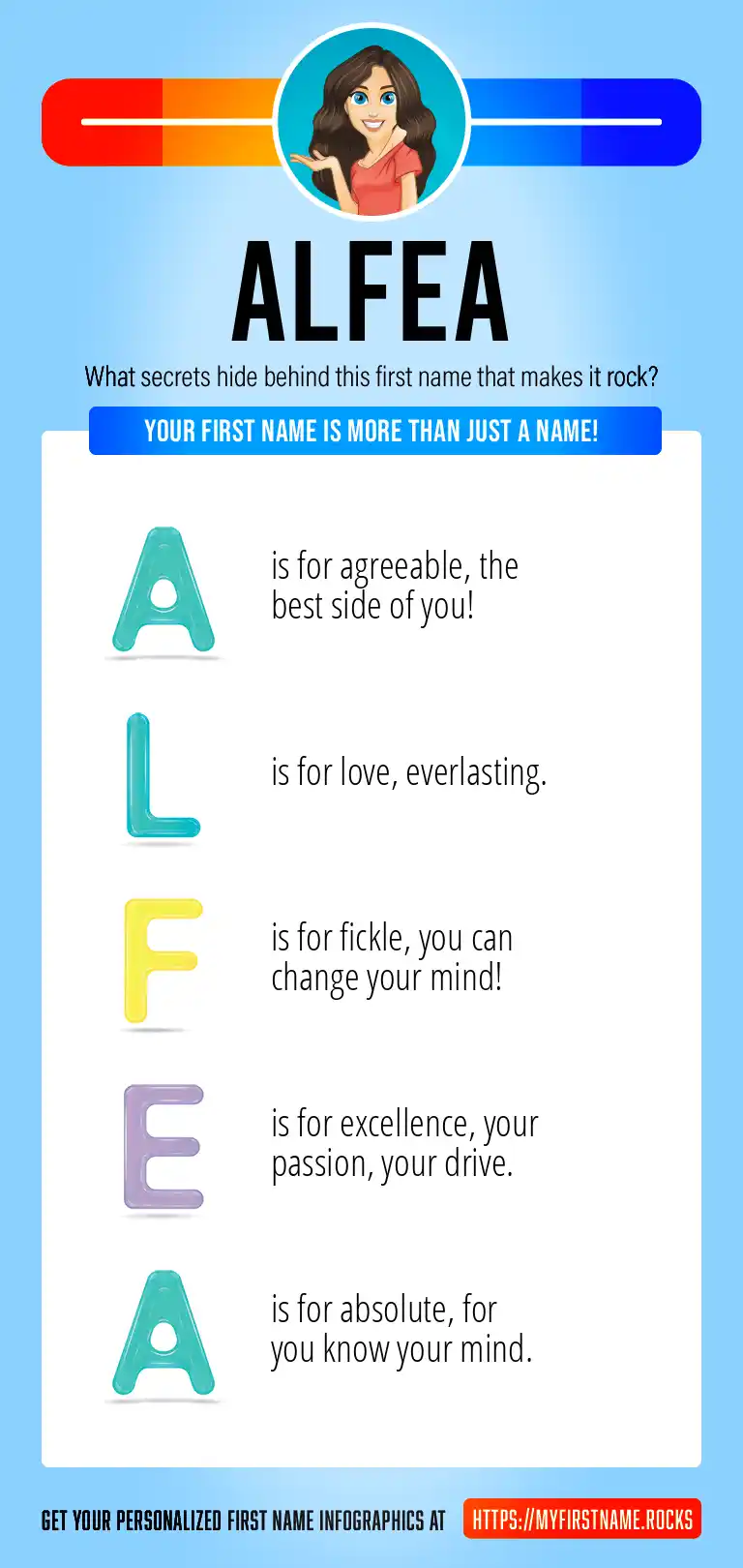 ALFEA

What secrets hide behind this first name that makes it rock?

YOUR FIRST NAME IS MORE THAN JUST A NAME!

A is for agreeable, the best side of you!

L is for love, everlasting.

F is for fickle, you can change your mind!

E is for excellence, your passion, your drive.

A is for absolute, for you know your mind.

GET YOUR PERSONALIZED FIRST NAME INFOGRAPHICS AT HTTPS://MYFIRSTNAME.ROCKS