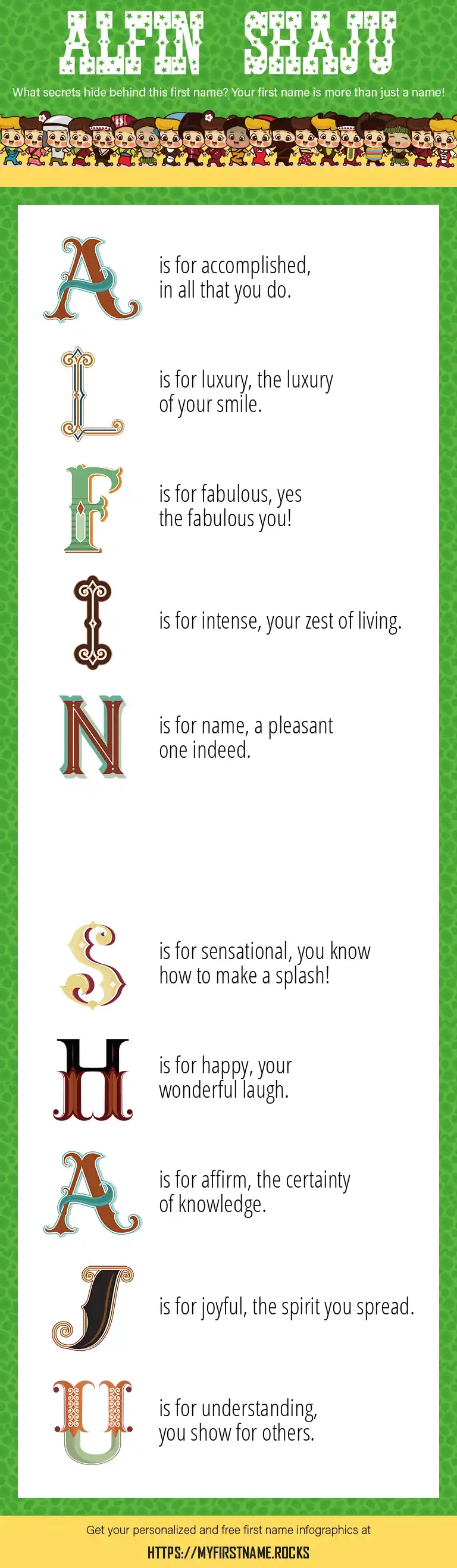 ALFIN SHAJU

What secrets hide behind this first name? Your first name is more than just a name!

A is for accomplished, in all that you do.

L is for luxury, the luxury of your smile.

F is for fabulous, yes the fabulous you!

I is for intense, your zest of living.

N is for name, a pleasant one indeed.

S is for sensational, you know how to make a splash!

H is for happy, your wonderful laugh.

A is for affirm, the certainty of knowledge.

J is for joyful, the spirit you spread.

U is for understanding, you show for others.

Get your personalized and free first name infographics at

HTTPS://MYFIRSTNAME.ROCKS